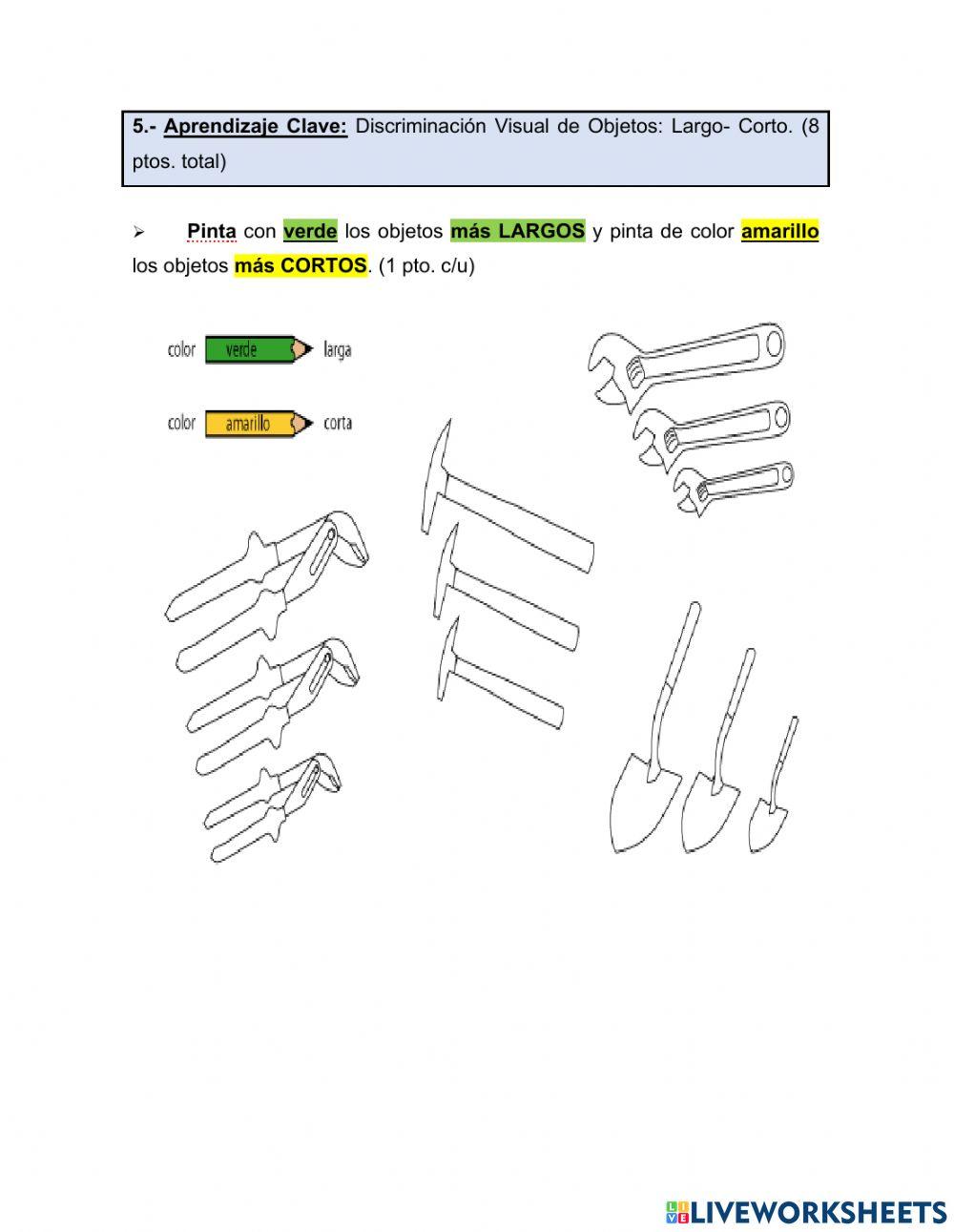 5.- Aprendizaje Clave: Discriminación Visual de Objetos: Largo- Corto. (8 ptos. total)

➢ Pinta con verde los objetos más LARGOS y pinta de color amarillo los objetos más CORTOS. (1 pto. c/u)

color verde larga

color amarillo corta

LIVEWORKSHEETS