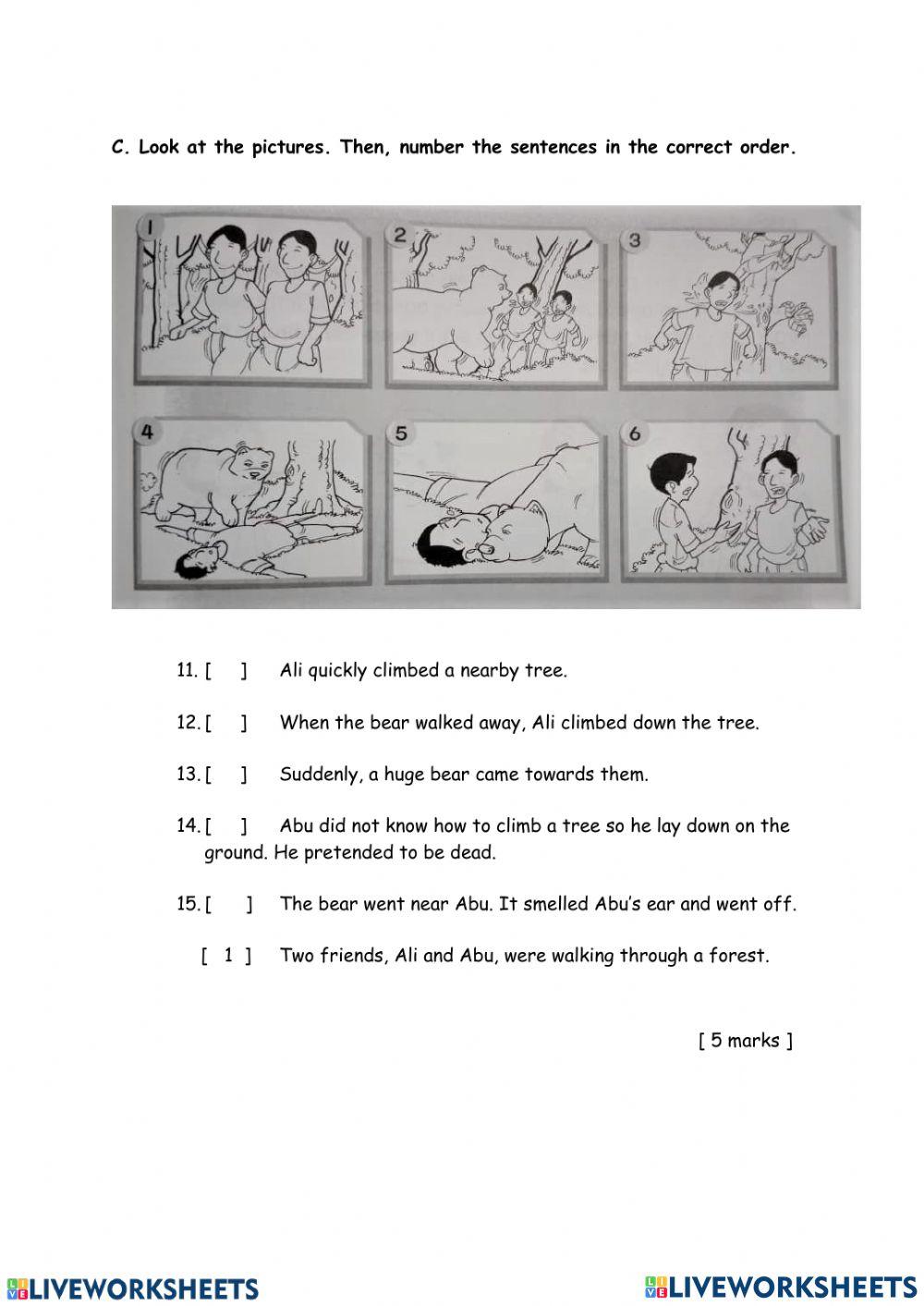 C. Look at the pictures. Then, number the sentences in the correct order.

1

2

3

4

5

6

11. [ ] Ali quickly climbed a nearby tree.

12. [ ] When the bear walked away, Ali climbed down the tree.

13. [ ] Suddenly, a huge bear came towards them.

14. [ ] Abu did not know how to climb a tree so he lay down on the ground. He pretended to be dead.

15. [ ] The bear went near Abu. It smelled Abu's ear and went off.

[ 1 ] Two friends, Ali and Abu, were walking through a forest.

[ 5 marks ]

LIVEWORKSHEETS

LIVEWORKSHEETS