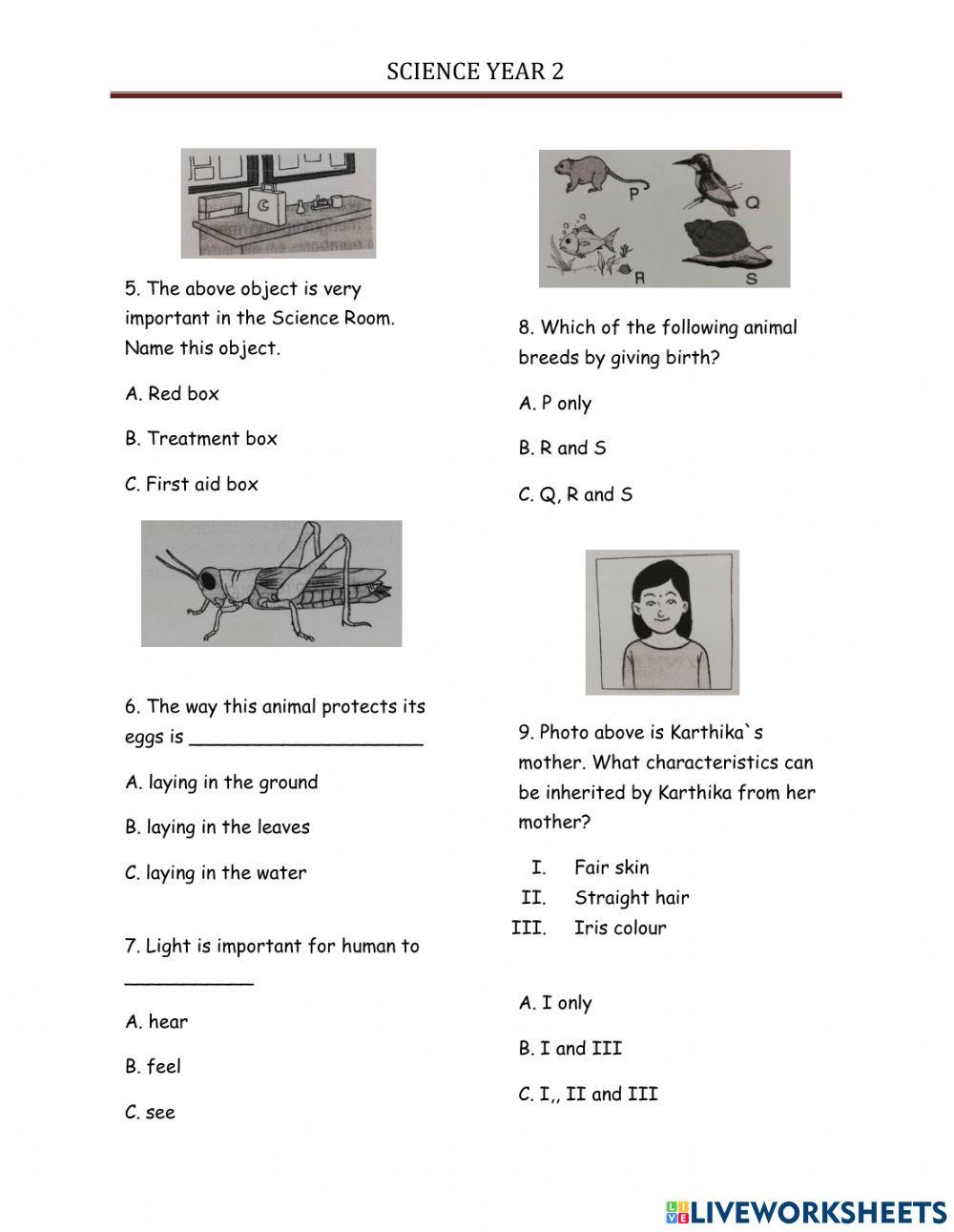 SCIENCE YEAR 2

5. The above object is very important in the Science Room. Name this object.

A. Red box

B. Treatment box

C. First aid box

6. The way this animal protects its eggs is ____________________

A. laying in the ground

B. laying in the leaves

C. laying in the water

7. Light is important for human to ___________

A. hear

B. feel

C. see

P Q R S

8. Which of the following animal breeds by giving birth?

A. P only

B. R and S

C. Q, R and S

9. Photo above is Karthika`s mother. What characteristics can be inherited by Karthika from her mother?

I. Fair skin
II. Straight hair
III. Iris colour

A. I only

B. I and III

C. I,, II and III

LIVEWORKSHEETS