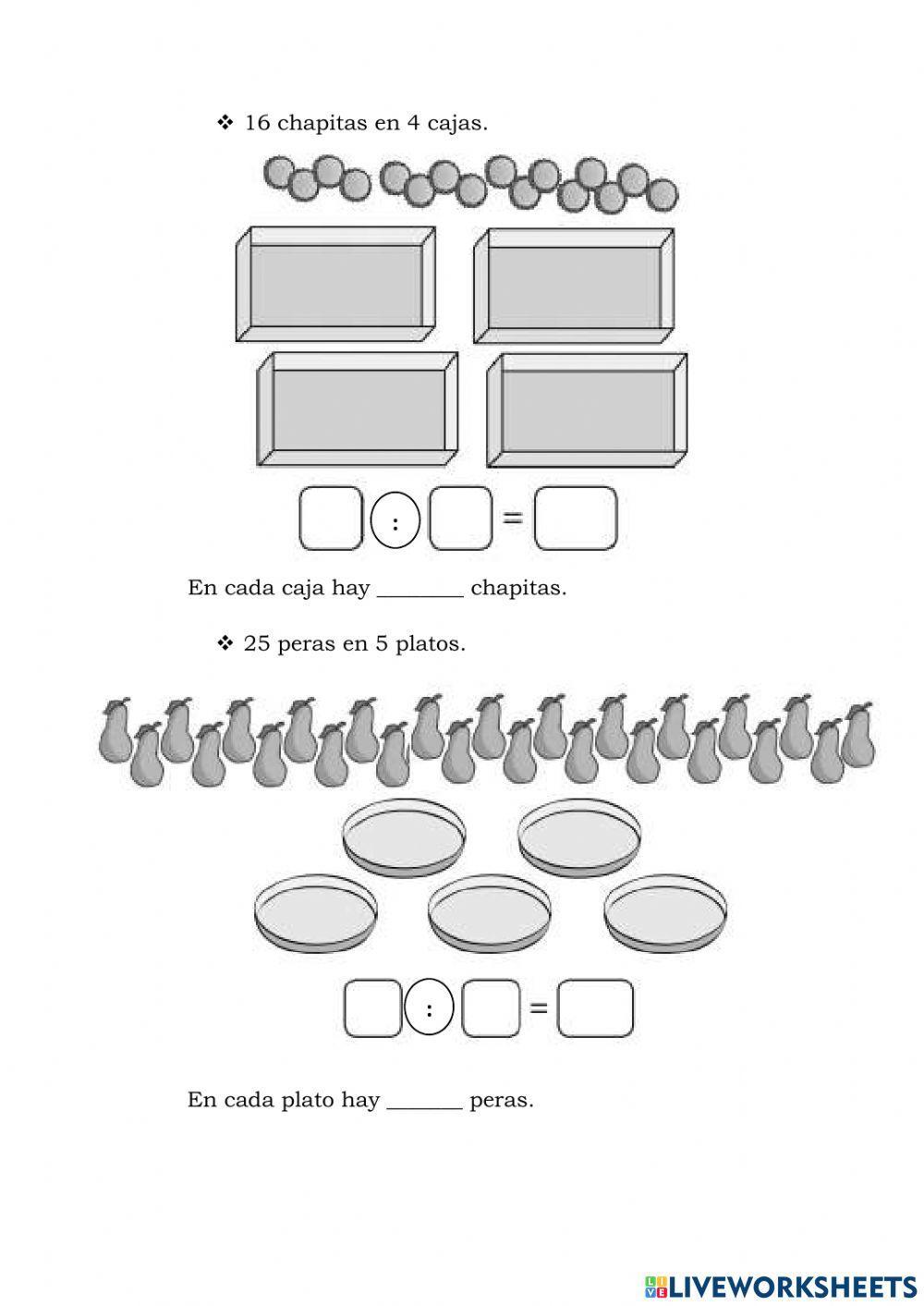 ❖ 16 chapitas en 4 cajas.

: =

En cada caja hay ________ chapitas.

❖ 25 peras en 5 platos.

: =

En cada plato hay _______ peras.

LIVEWORKSHEETS