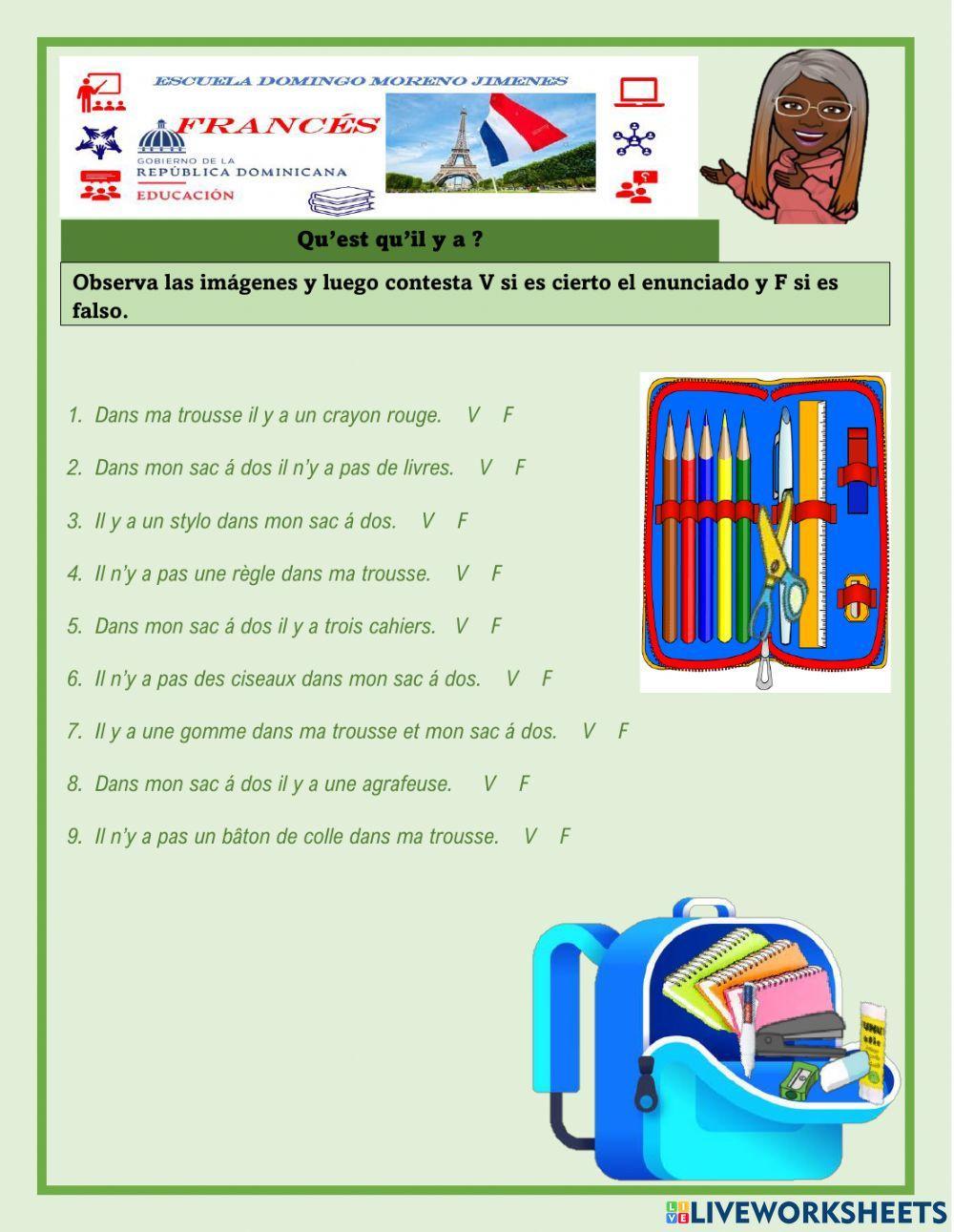 ESCUELA DOMINGO MORENO JIMENES

FRANCÉS

GOBIERNO DE LA
REPÚBLICA DOMINICANA
EDUCACIÓN

Qu'est qu'il y a ?

Observa las imágenes y luego contesta V si es cierto el enunciado y F si es falso.

1. Dans ma trousse il y a un crayon rouge. V F

2. Dans mon sac á dos il n'y a pas de livres. V F

3. Il y a un stylo dans mon sac á dos. V F

4. Il n'y a pas une règle dans ma trousse. V F

5. Dans mon sac á dos il y a trois cahiers. V F

6. Il n'y a pas des ciseaux dans mon sac á dos. V F

7. Il y a une gomme dans ma trousse et mon sac á dos. V F

8. Dans mon sac á dos il y a une agrafeuse. V F

9. Il n'y a pas un bâton de colle dans ma trousse. V F

LIVEWORKSHEETS