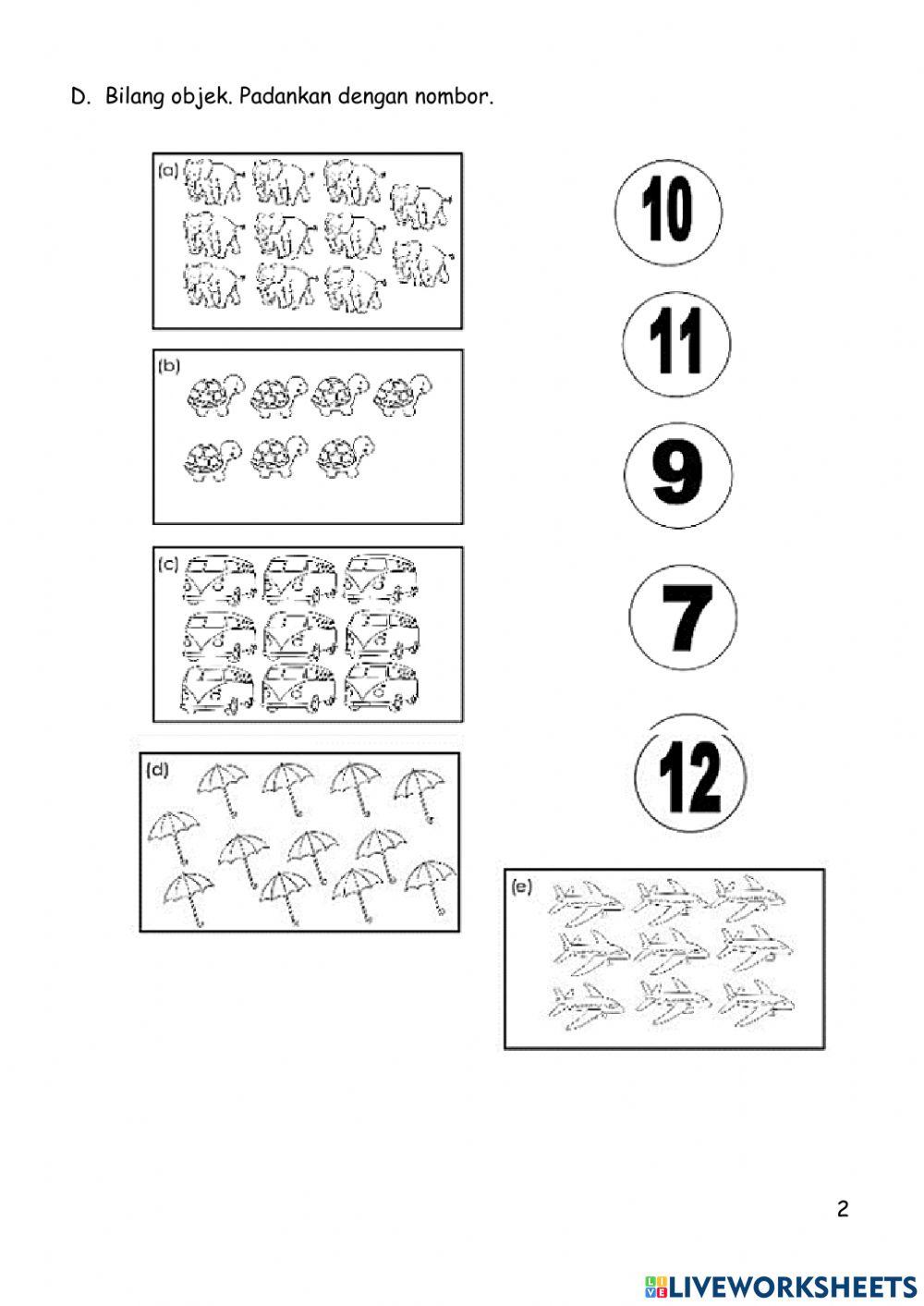 D. Bilang objek. Padankan dengan nombor.

(a)

(b)

(c)

(d)

10

11

9

7

12

(e)

2

LIVEWORKSHEETS