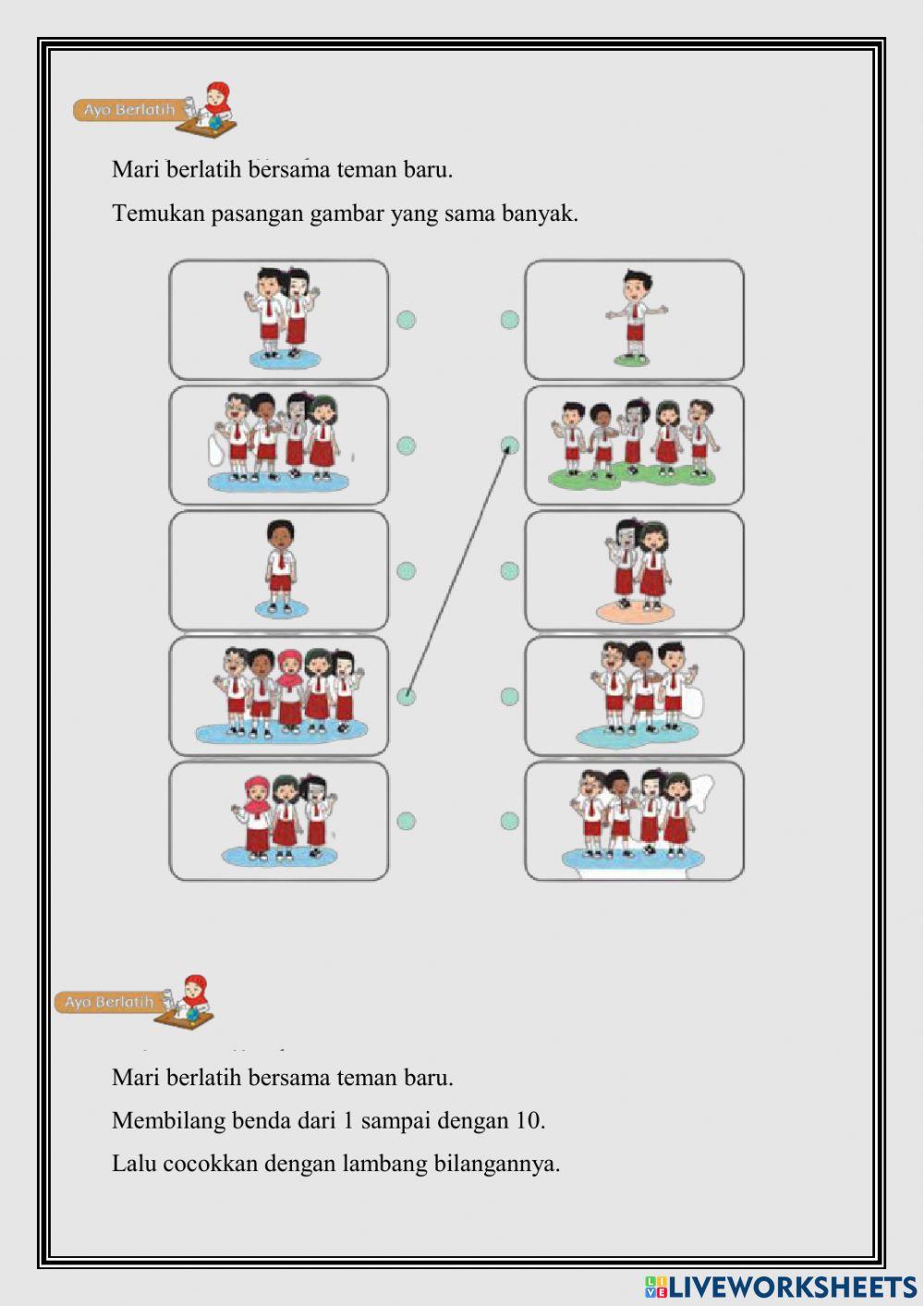 Ayo Berlatih

Mari berlatih bersama teman baru.

Temukan pasangan gambar yang sama banyak.

Ayo Berlatih

Mari berlatih bersama teman baru.

Membilang benda dari 1 sampai dengan 10.

Lalu cocokkan dengan lambang bilangannya.

LIVEWORKSHEETS