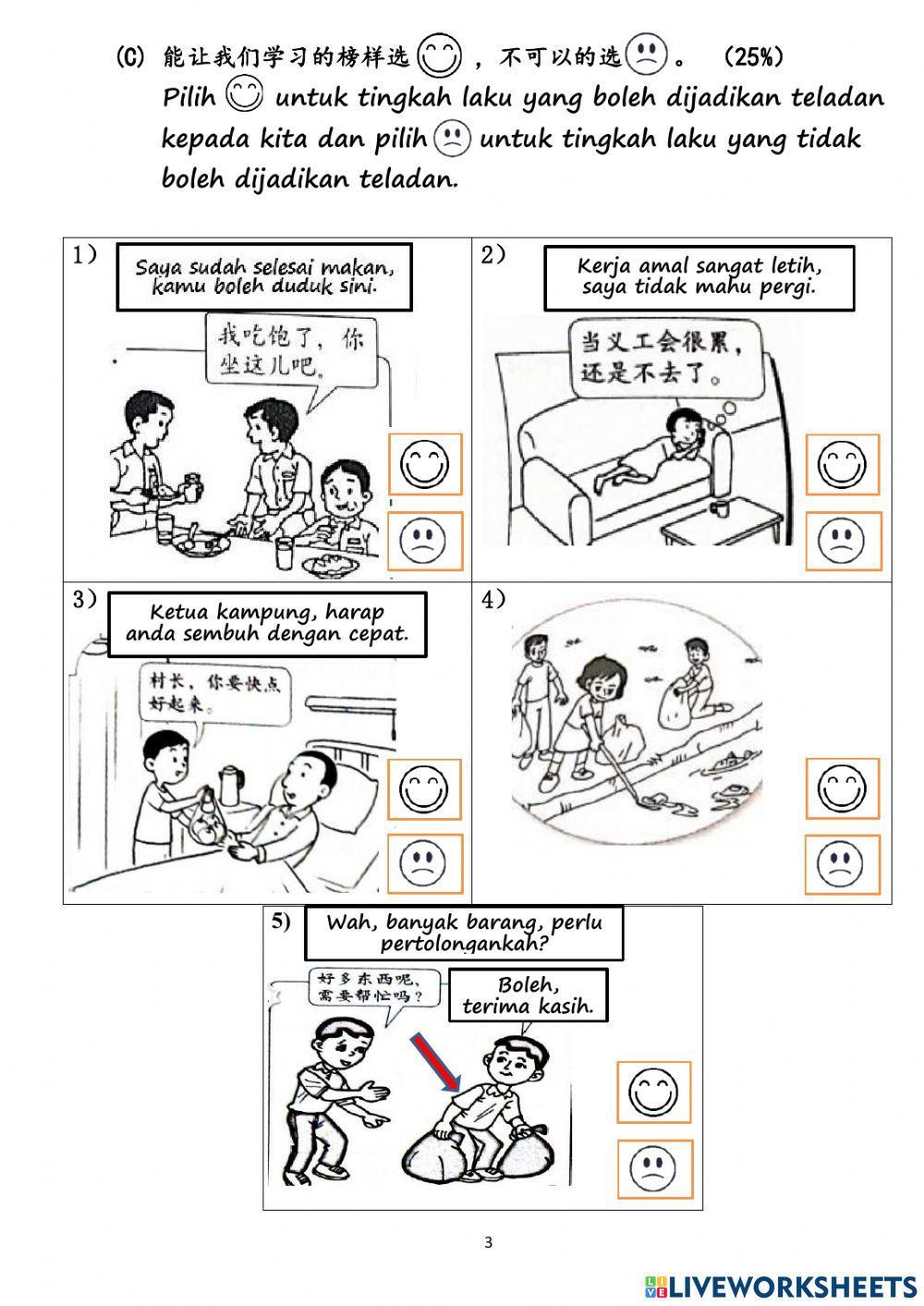 (C) 能让我们学习的榜样选 ，不可以的选 。 (25%)
Pilih untuk tingkah laku yang boleh dijadikan teladan kepada kita dan pilih untuk tingkah laku yang tidak boleh dijadikan teladan.

1) Saya sudah selesai makan, kamu boleh duduk sini.

我吃饱了，你坐这儿吧。

2) Kerja amal sangat letih, saya tidak mahu pergi.

当义工会很累，还是不去了。

3) Ketua kampung, harap anda sembuh dengan cepat.

村长，你要快点好起来。

4)

5) Wah, banyak barang, perlu pertolongankah?

好多东西呢，需要帮忙吗？

Boleh, terima kasih.

3

LIVEWORKSHEETS