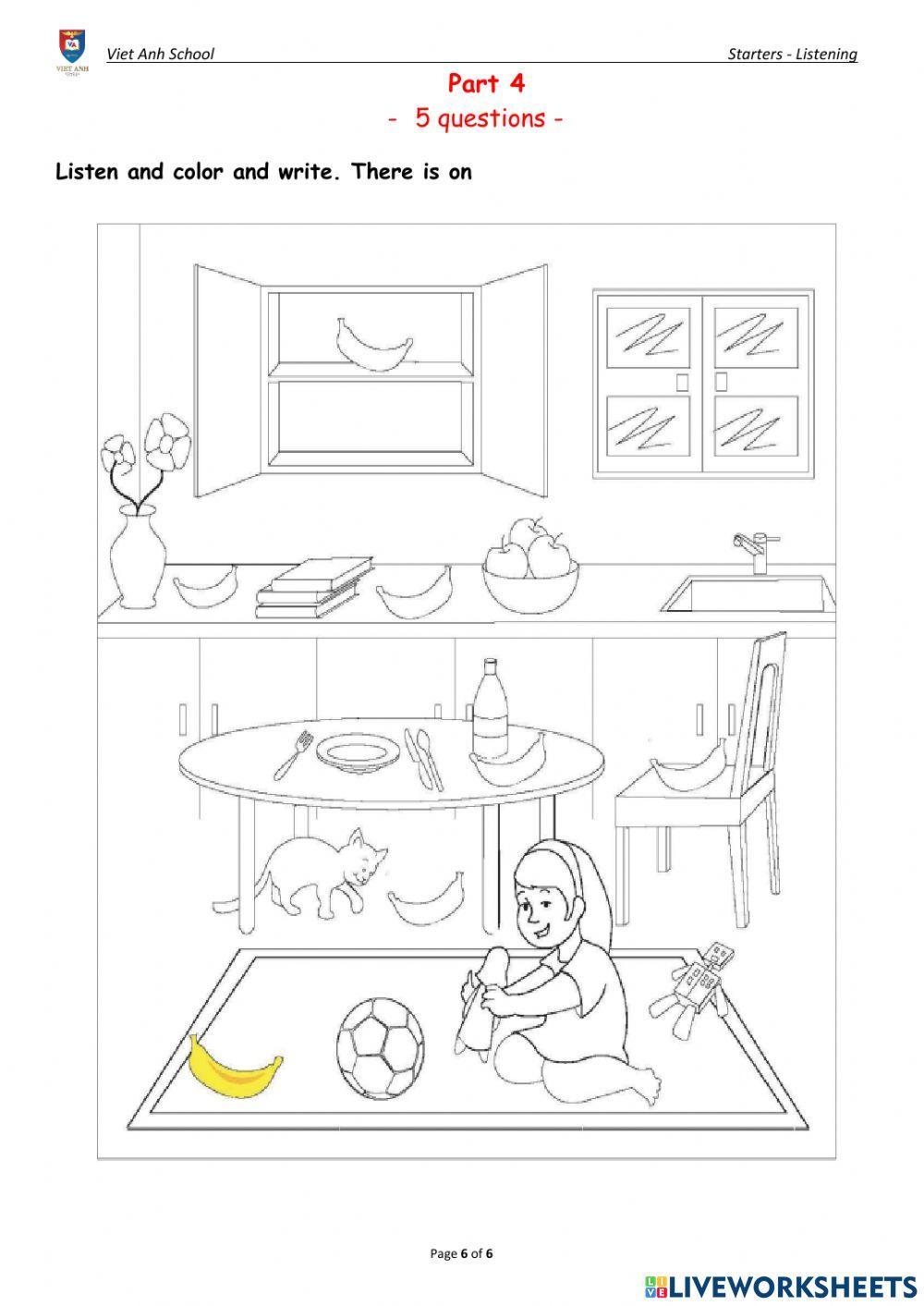 VIET ANH

Viet Anh School

Starters - Listening

Part 4

- 5 questions -

Listen and color and write. There is on

Page 6 of 6

LIVEWORKSHEETS