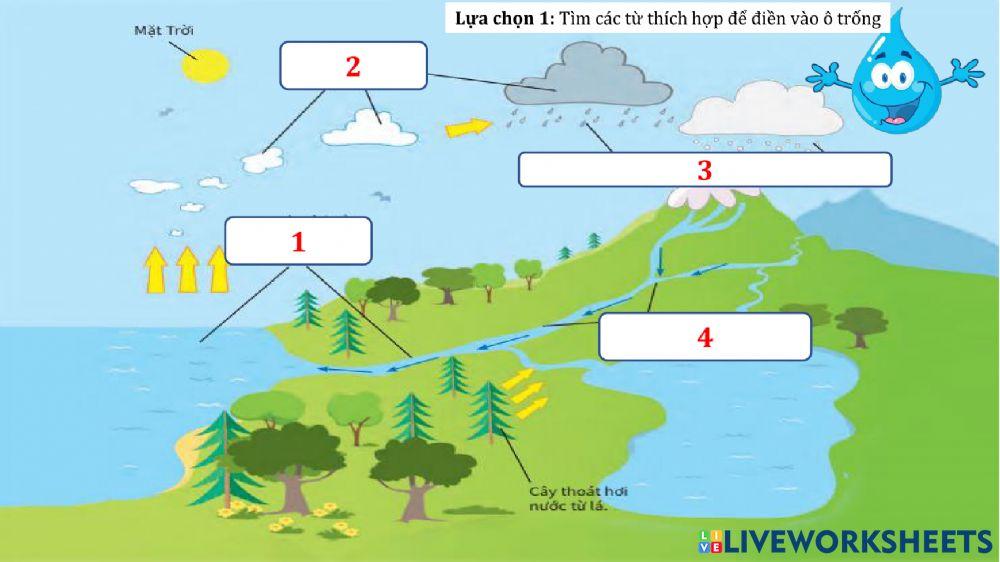 Lựa chọn 1: Tìm các từ thích hợp để điền vào ô trống

Mặt Trời

2

3

1

4

Cây thoát hơi nước từ lá.

LIVEWORKSHEETS