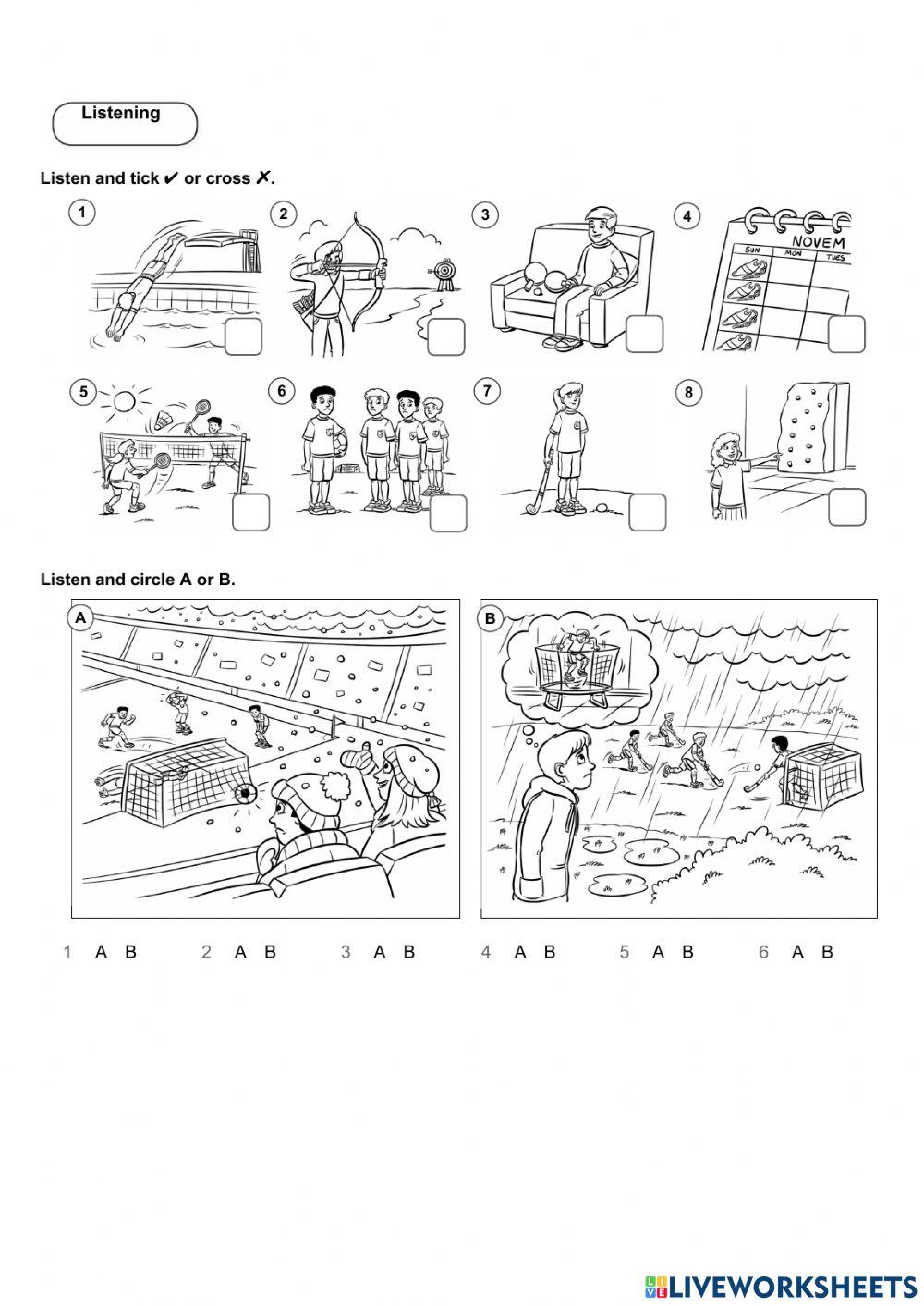 Listening

Listen and tick ✔ or cross ✗.

1

2

3

4
NOVEM
SUN MON TUES

5

6

7

8

Listen and circle A or B.

A

B

1 A B 2 A B 3 A B 4 A B 5 A B 6 A B

LIVEWORKSHEETS