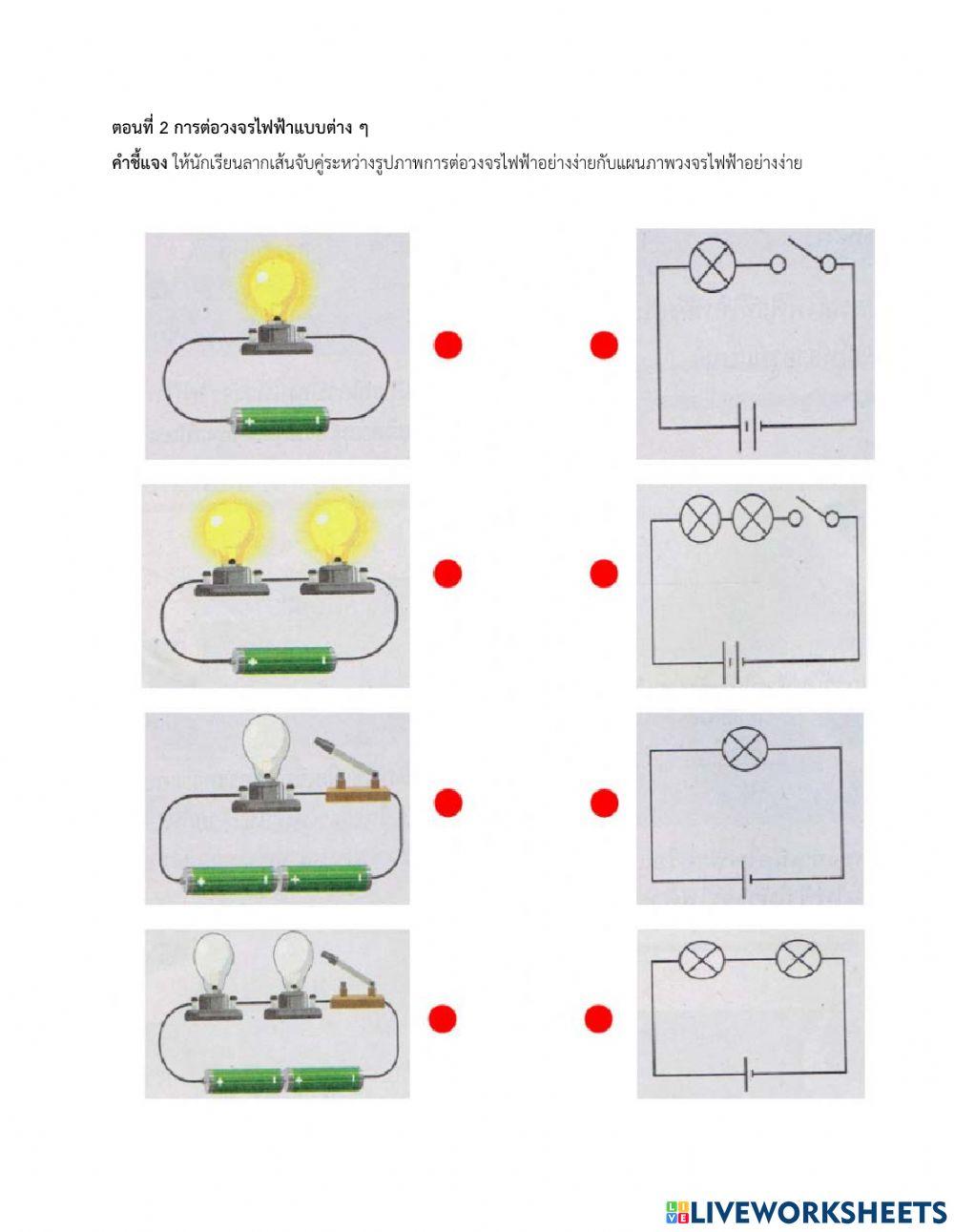 ตอนที่ 2 การต่อวงจรไฟฟ้าแบบต่าง ๆ

คำชี้แจง ให้นักเรียนลากเส้นจับคู่ระหว่างรูปภาพการต่อวงจรไฟฟ้าอย่างง่ายกับแผนภาพวงจรไฟฟ้าอย่างง่าย

LIVEWORKSHEETS