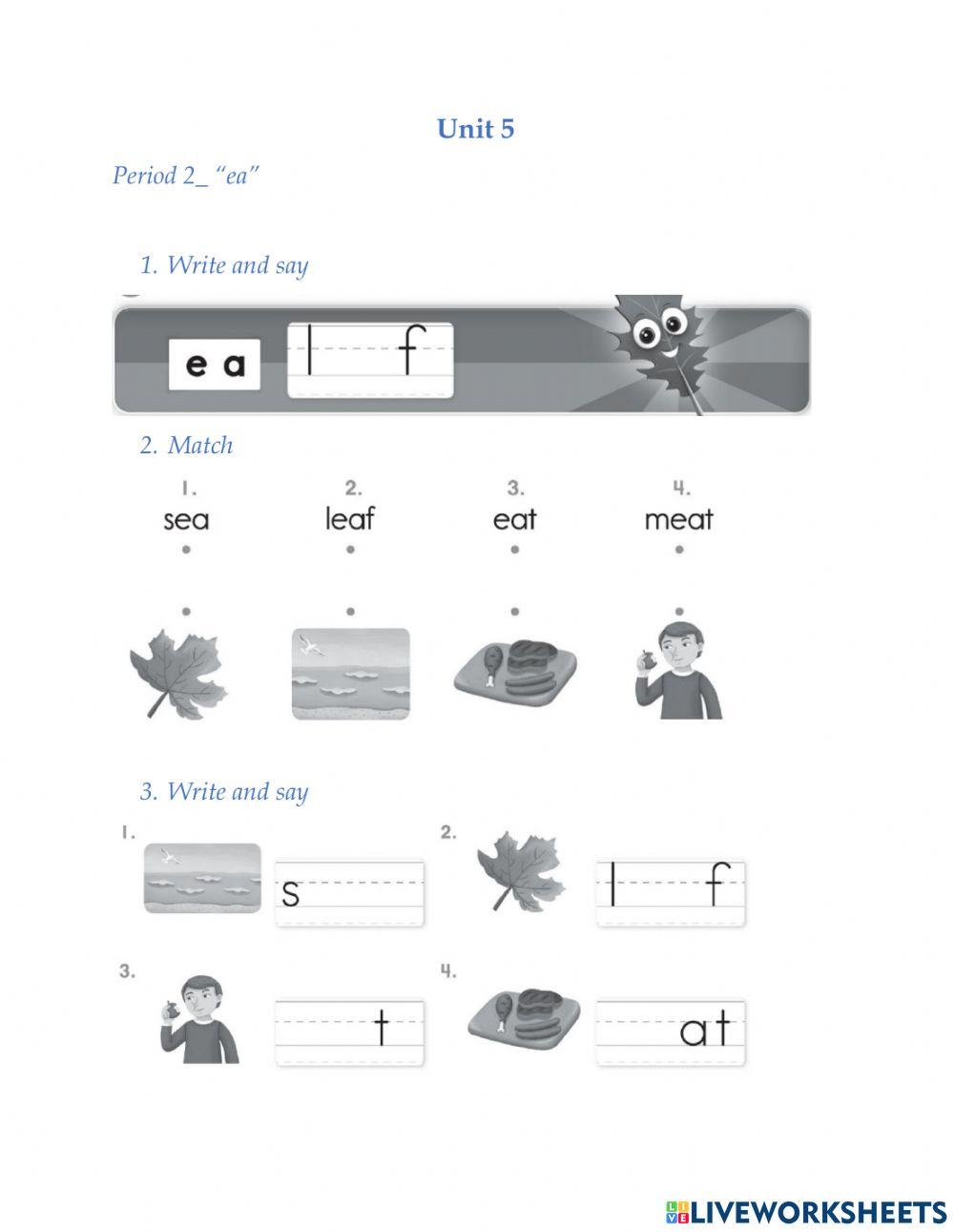 Unit 5

Period 2_ "ea"

1. Write and say

e a

l f

2. Match

1. sea
2. leaf
3. eat
4. meat

3. Write and say

1. s

2. l f

3. t

4. at

LIVEWORKSHEETS