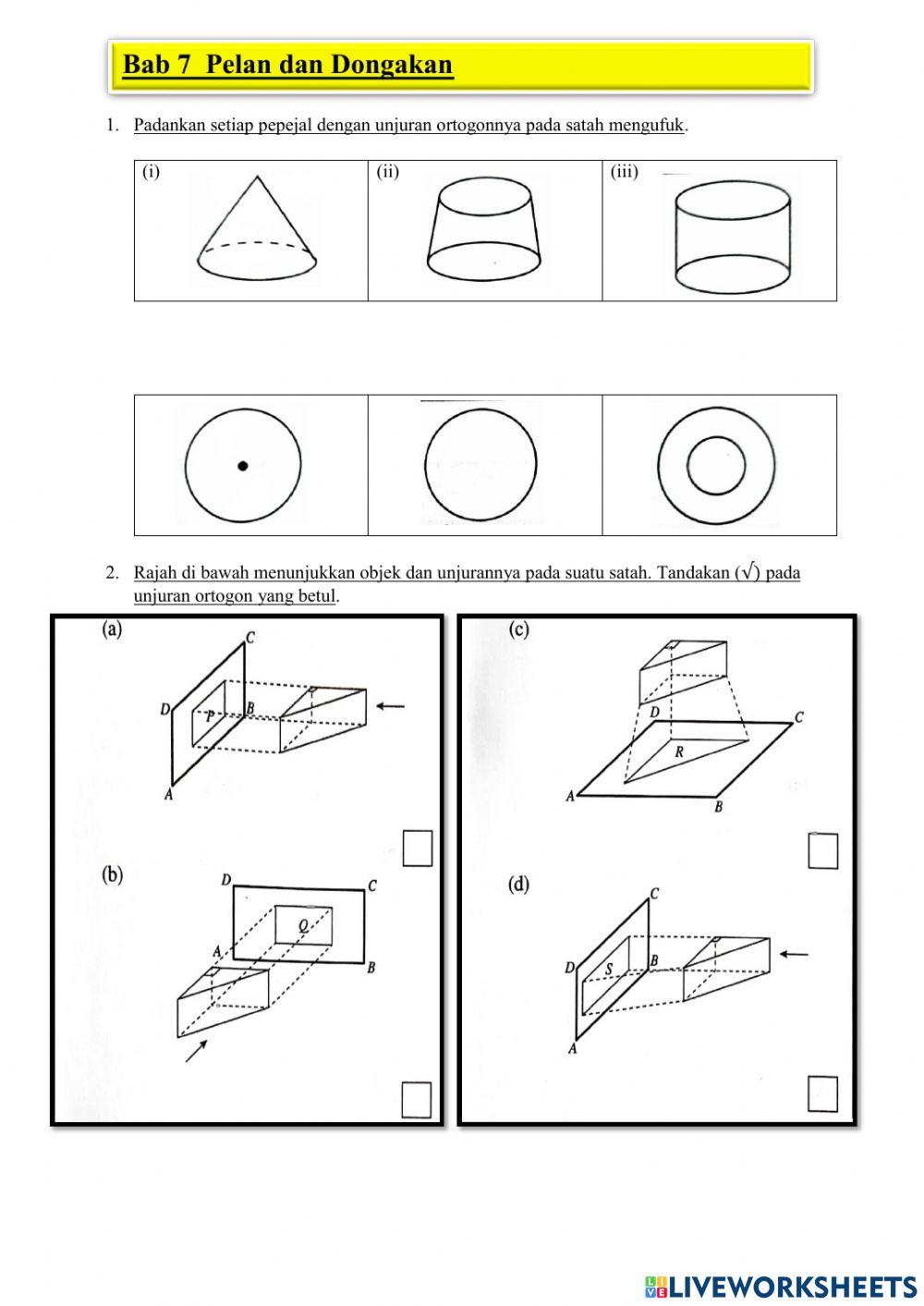 Bab 7 Pelan dan Dongakan

1. Padankan setiap pepejal dengan unjuran ortogonnya pada satah mengufuk.

| (i) | (ii) | (iii) |
|---|---|---|

2. Rajah di bawah menunjukkan objek dan unjurannya pada suatu satah. Tandakan (√) pada unjuran ortogon yang betul.

(a)
C
D
P
B
A

(b)
D
C
Q
A
B

(c)
D
C
R
A
B

(d)
C
D
S
B
A

LIVEWORKSHEETS