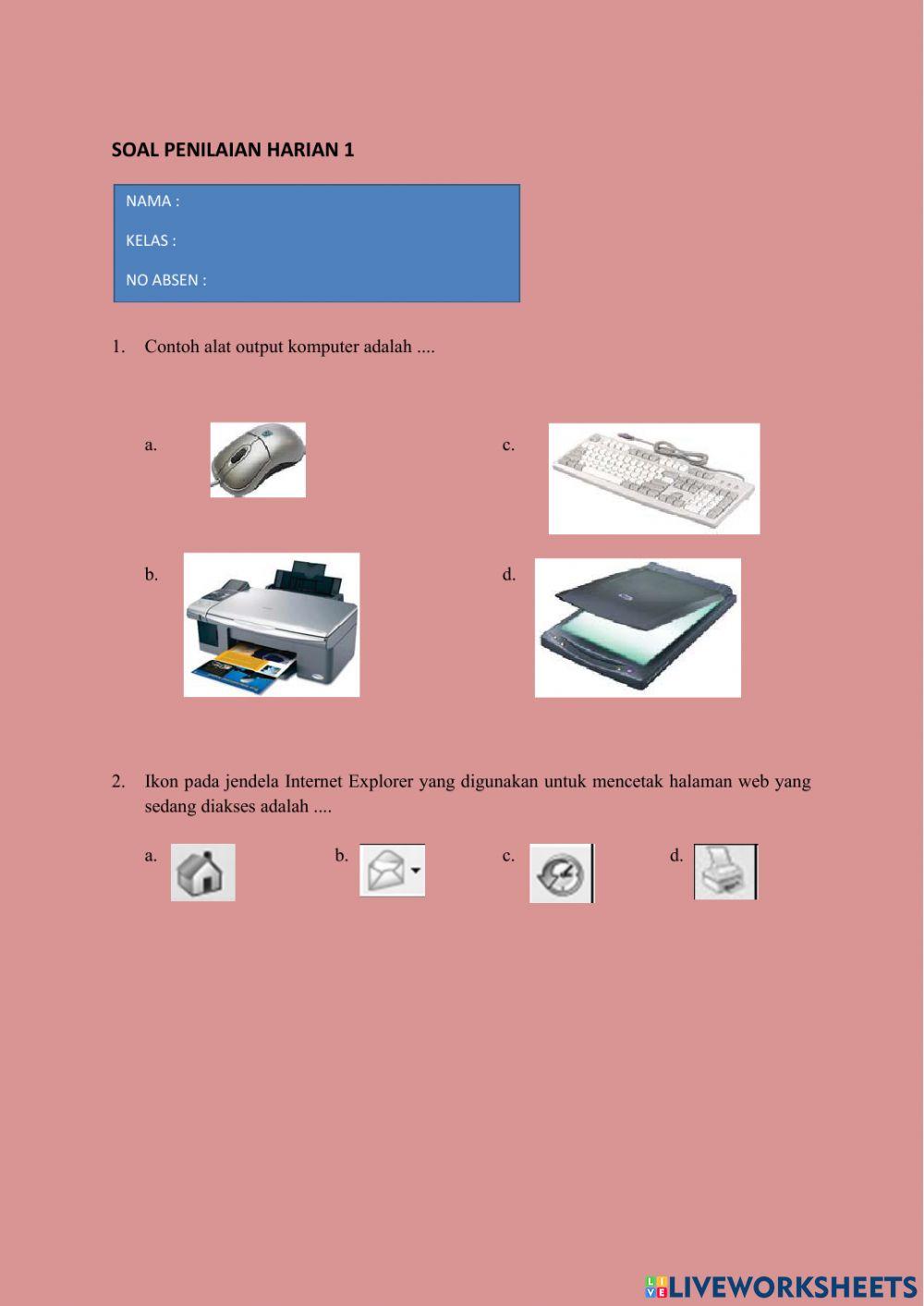 SOAL PENILAIAN HARIAN 1

NAMA :

KELAS :

NO ABSEN :

1. Contoh alat output komputer adalah ....

a.

c.

b.

d.

2. Ikon pada jendela Internet Explorer yang digunakan untuk mencetak halaman web yang sedang diakses adalah ....

a.

b.

c.

d.

LIVEWORKSHEETS