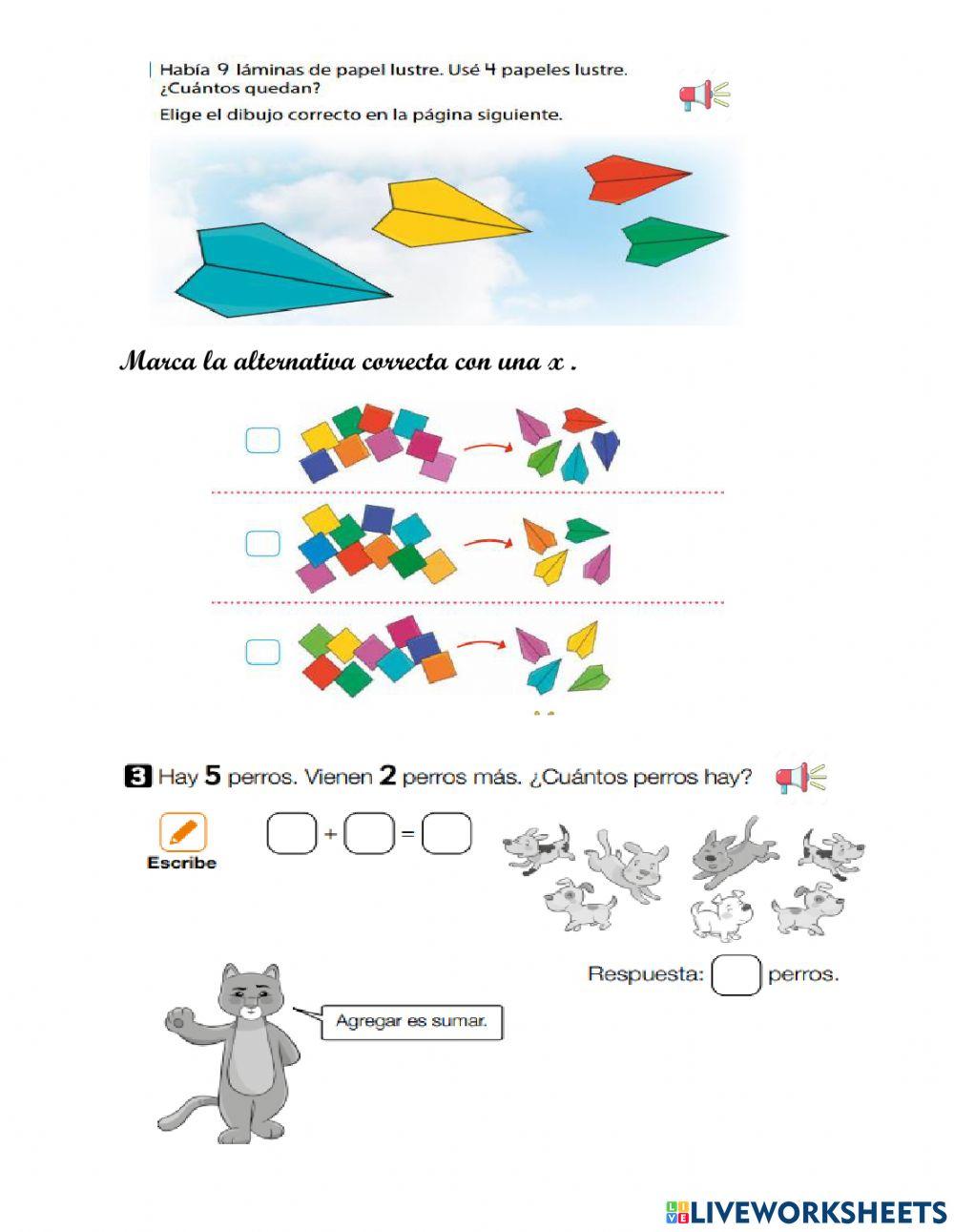 Había 9 láminas de papel lustre. Usé 4 papeles lustre. ¿Cuántos quedan?

Elige el dibujo correcto en la página siguiente.

Marca la alternativa correcta con una x .

3 Hay 5 perros. Vienen 2 perros más. ¿Cuántos perros hay?

Escribe

+ =

Respuesta: perros.

Agregar es sumar.

LIVEWORKSHEETS