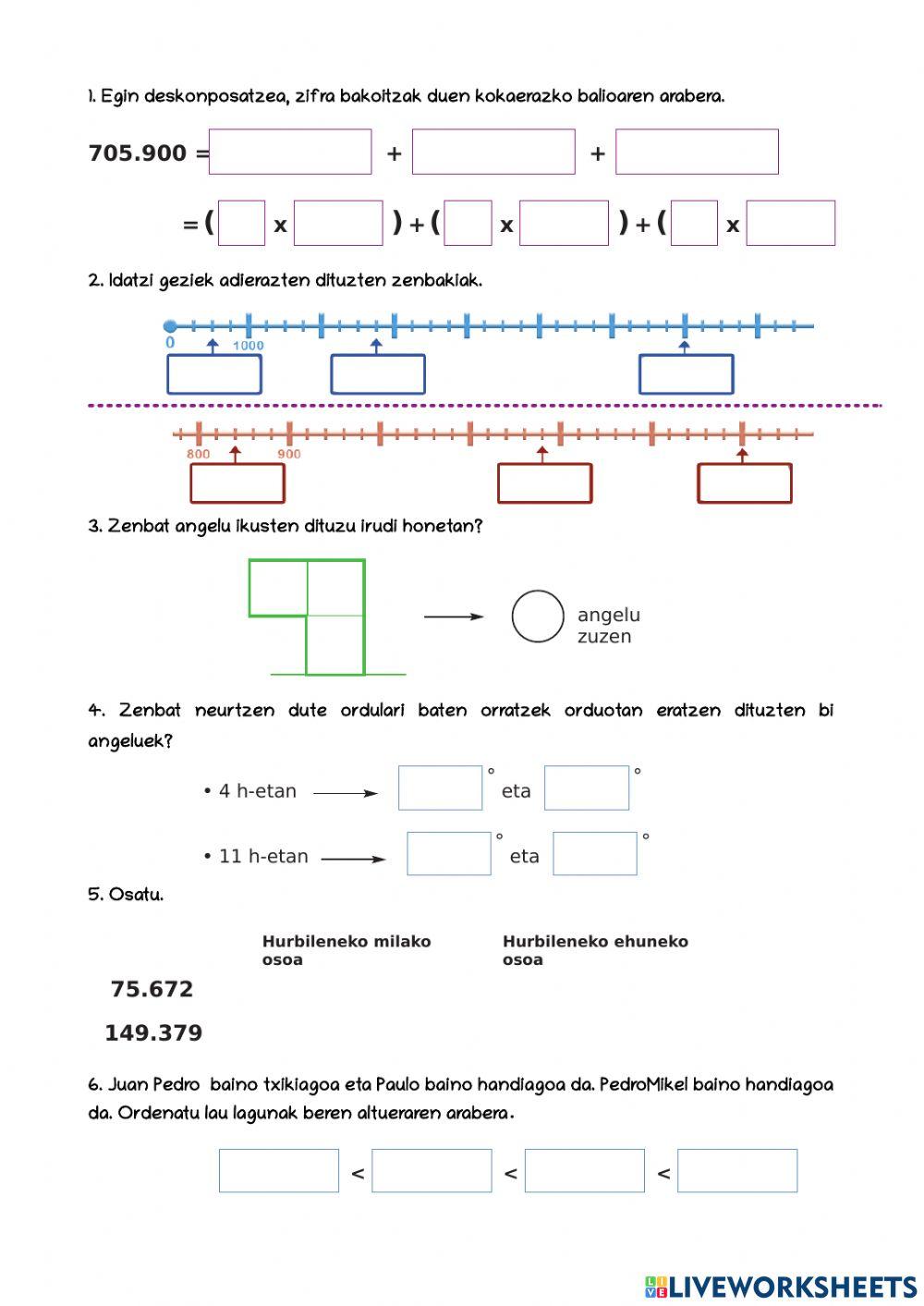 1. Egin deskonposatzea, zifra bakoitzak duen kokaerazko balioaren arabera.

705.900 = + +

= ( x ) + ( x ) + ( x

2. Idatzi geziek adierazten dituzten zenbakiak.

0 1000

800 900

3. Zenbat angelu ikusten dituzu irudi honetan?

angelu zuzen

4. Zenbat neurtzen dute ordulari baten orratzek orduotan eratzen dituzten bi angeluek?

• 4 h-etan ° eta °

• 11 h-etan ° eta °

5. Osatu.

Hurbileneko milako osoa

Hurbileneko ehuneko osoa

75.672

149.379

6. Juan Pedro baino txikiagoa eta Paulo baino handiagoa da. PedroMikel baino handiagoa da. Ordenatu lau lagunak beren altueraren arabera.

< < <

LIVEWORKSHEETS