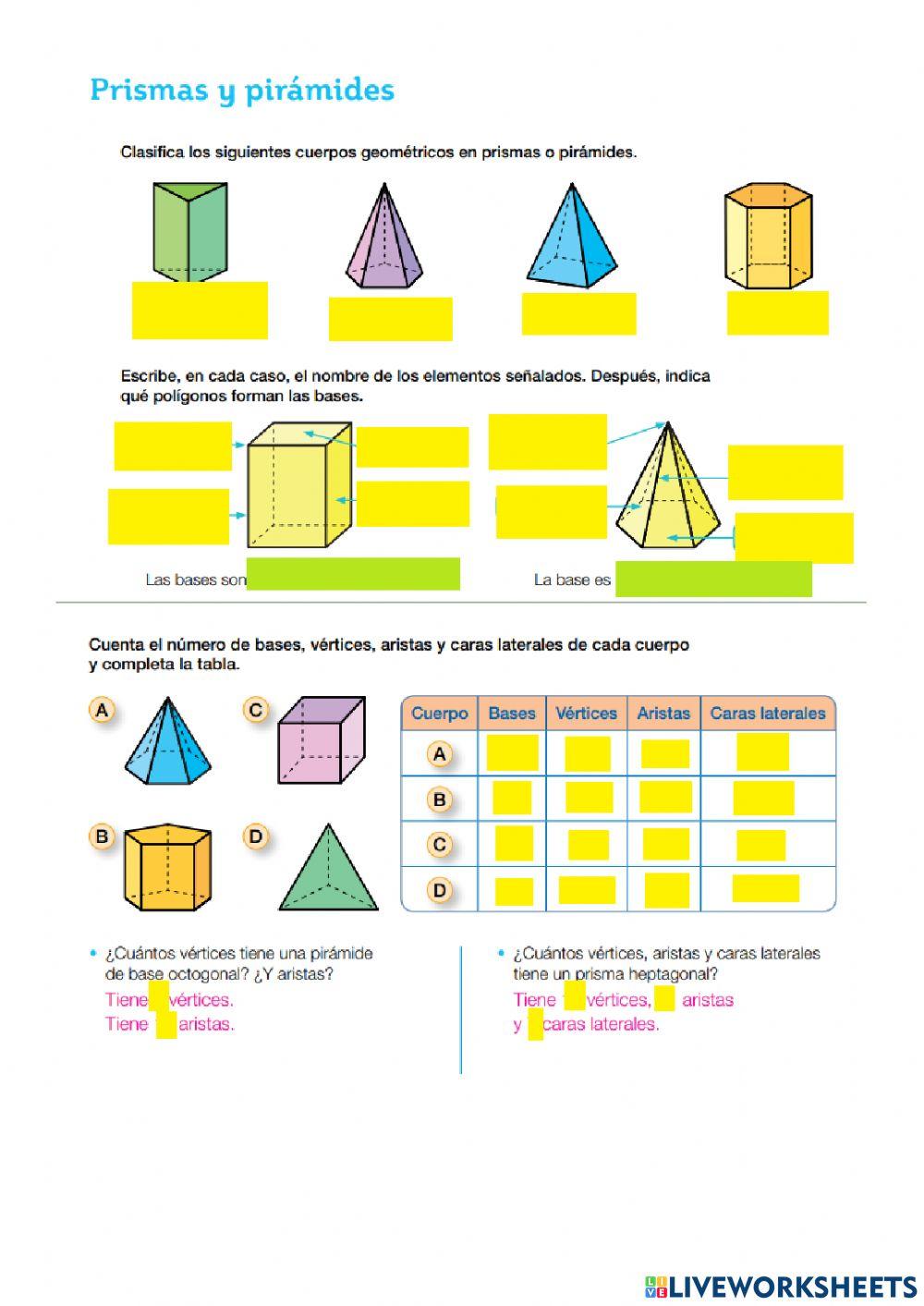 Prismas y pirámides

Clasifica los siguientes cuerpos geométricos en prismas o pirámides.

Escribe, en cada caso, el nombre de los elementos señalados. Después, indica qué polígonos forman las bases.

Las bases son

La base es

Cuenta el número de bases, vértices, aristas y caras laterales de cada cuerpo y completa la tabla.

A

C

B

D

| Cuerpo | Bases | Vértices | Aristas | Caras laterales |
|---|---|---|---|---|
| A | | | | |
| B | | | | |
| C | | | | |
| D | | | | |

• ¿Cuántos vértices tiene una pirámide de base octogonal? ¿Y aristas?
Tiene vértices.
Tiene aristas.

• ¿Cuántos vértices, aristas y caras laterales tiene un prisma heptagonal?
Tiene vértices, aristas y caras laterales.

LIVEWORKSHEETS