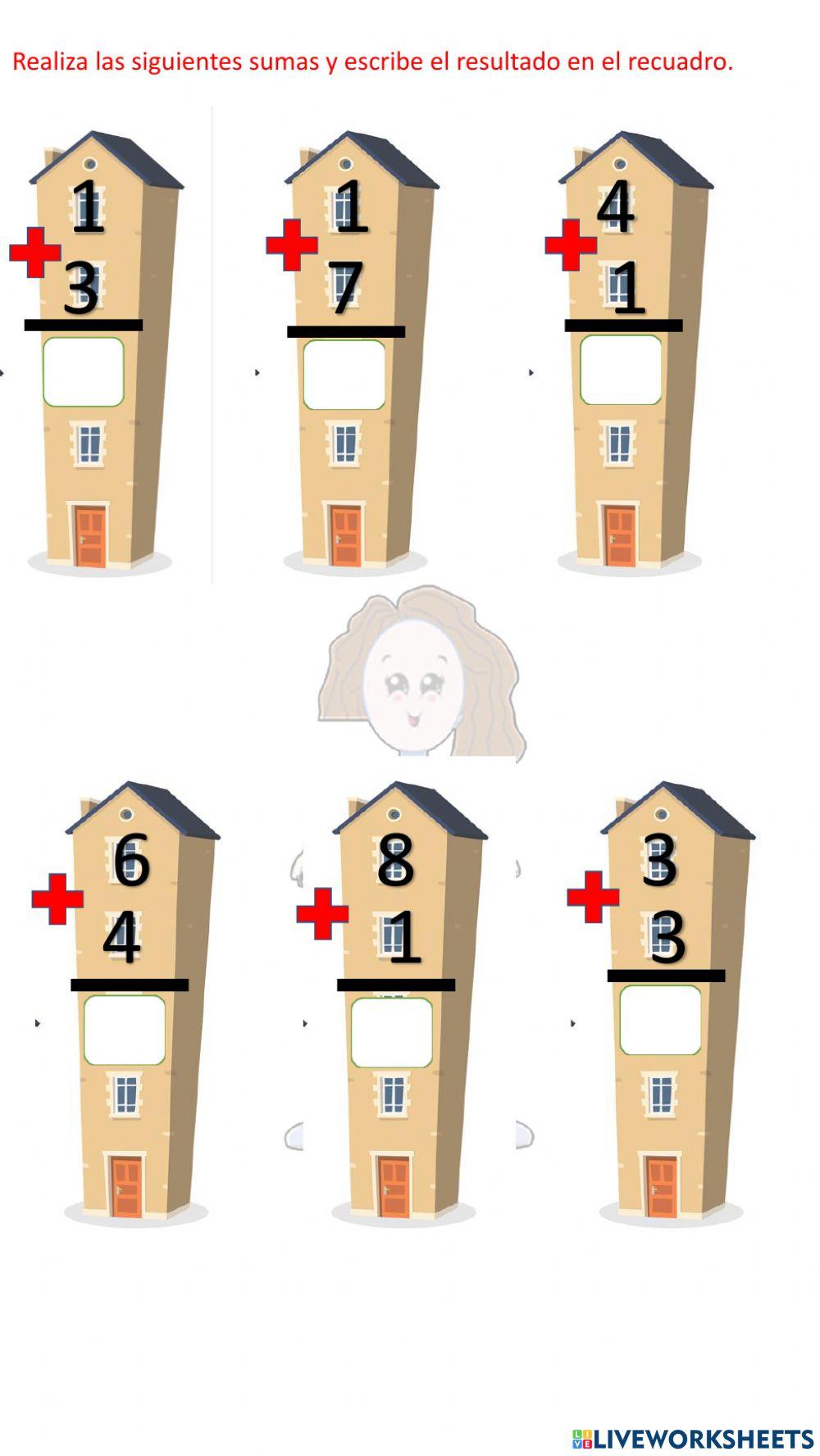 Realiza las siguientes sumas y escribe el resultado en el recuadro.

1
+
3

1
+
7

4
+
1

6
+
4

8
+
1

3
+
3

LIVEWORKSHEETS