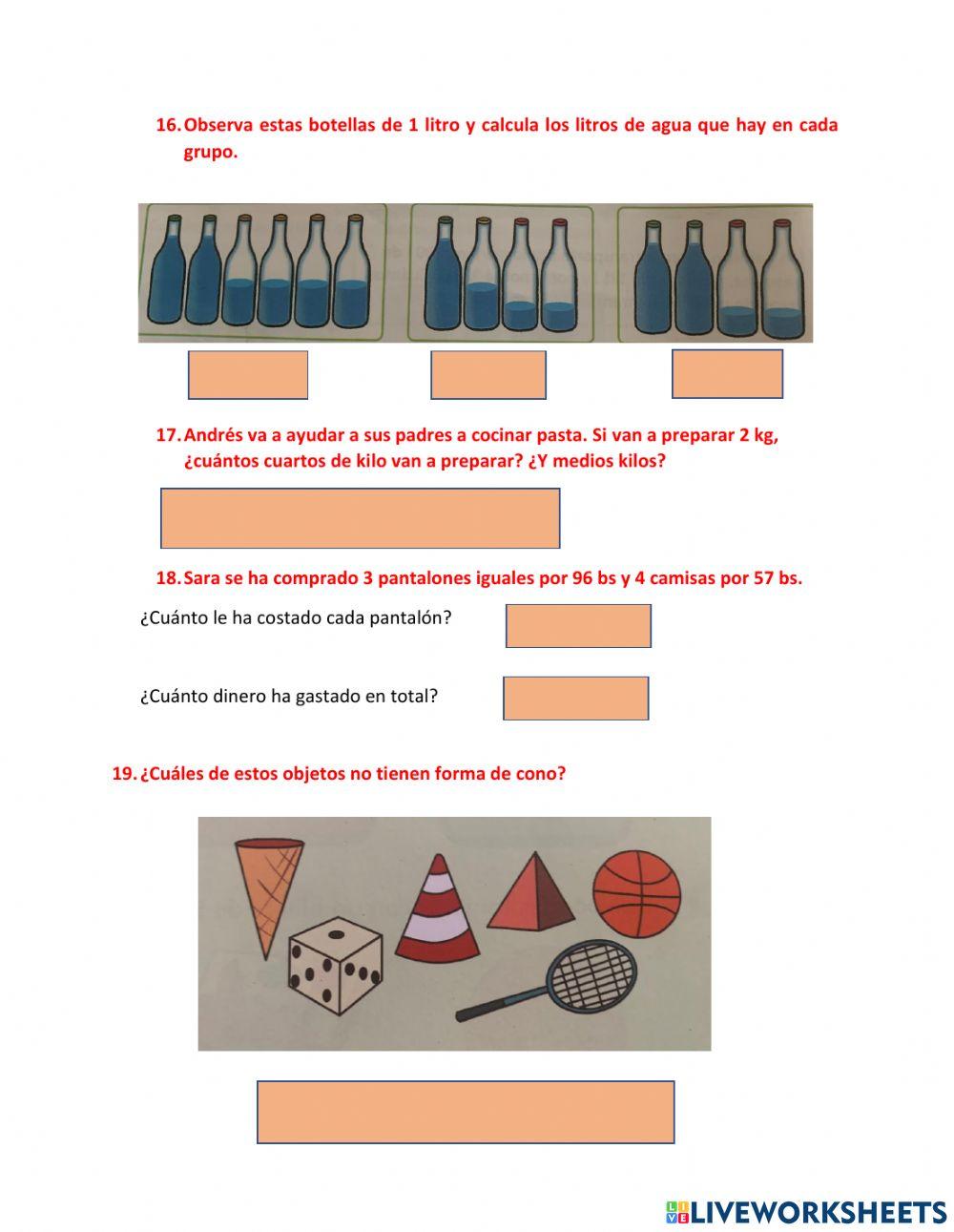 16. Observa estas botellas de 1 litro y calcula los litros de agua que hay en cada grupo.

17. Andrés va a ayudar a sus padres a cocinar pasta. Si van a preparar 2 kg, ¿cuántos cuartos de kilo van a preparar? ¿Y medios kilos?

18. Sara se ha comprado 3 pantalones iguales por 96 bs y 4 camisas por 57 bs.

¿Cuánto le ha costado cada pantalón?

¿Cuánto dinero ha gastado en total?

19. ¿Cuáles de estos objetos no tienen forma de cono?

LIVEWORKSHEETS