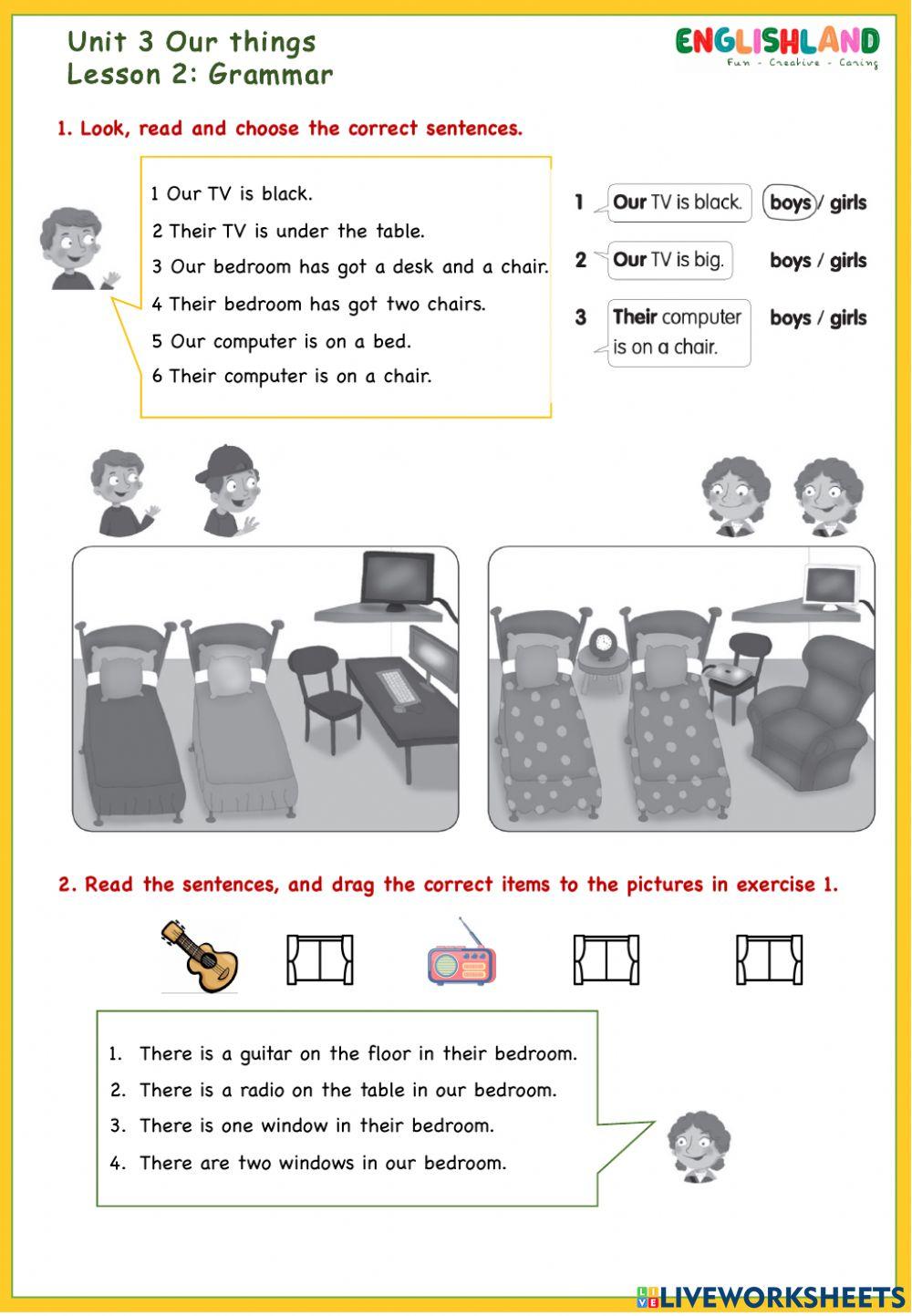 Unit 3 Our things
Lesson 2: Grammar

ENGLISHLAND
Fun - Creative - Caring

1. Look, read and choose the correct sentences.

1 Our TV is black.
2 Their TV is under the table.
3 Our bedroom has got a desk and a chair.
4 Their bedroom has got two chairs.
5 Our computer is on a bed.
6 Their computer is on a chair.

1 Our TV is black. boys / girls
2 Our TV is big. boys / girls
3 Their computer is on a chair. boys / girls

2. Read the sentences, and drag the correct items to the pictures in exercise 1.

1. There is a guitar on the floor in their bedroom.
2. There is a radio on the table in our bedroom.
3. There is one window in their bedroom.
4. There are two windows in our bedroom.

LIVEWORKSHEETS