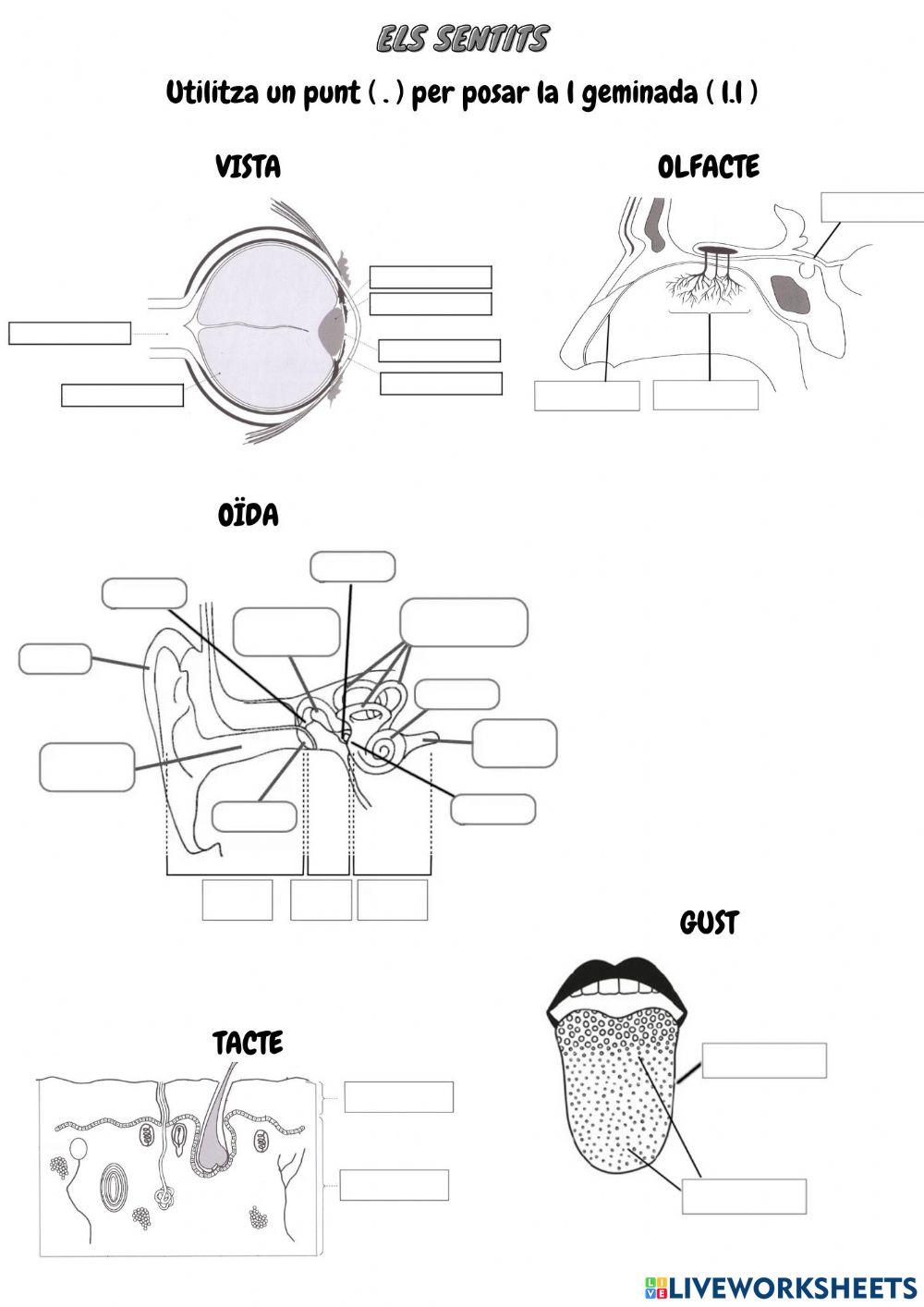 ELS SENTITS

Utilitza un punt ( . ) per posar la l geminada ( l.l )

VISTA

OLFACTE

OÏDA

GUST

TACTE

LIVEWORKSHEETS