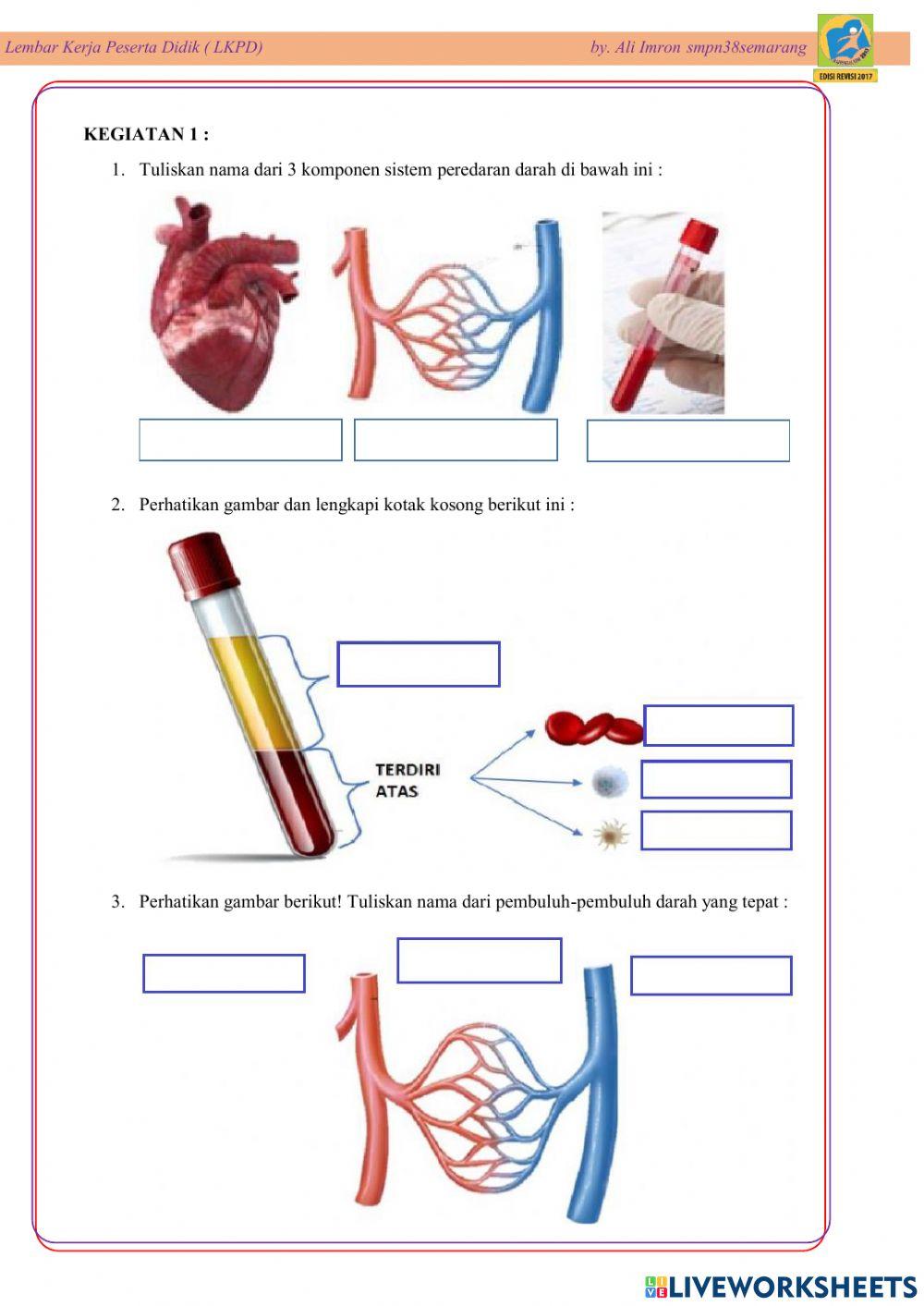 Lembar Kerja Peserta Didik ( LKPD)

by. Ali Imron smpn38semarang

EDISI REVISI 2017

KEGIATAN 1 :

1. Tuliskan nama dari 3 komponen sistem peredaran darah di bawah ini :

2. Perhatikan gambar dan lengkapi kotak kosong berikut ini :

TERDIRI ATAS

3. Perhatikan gambar berikut! Tuliskan nama dari pembuluh-pembuluh darah yang tepat :

LIVEWORKSHEETS