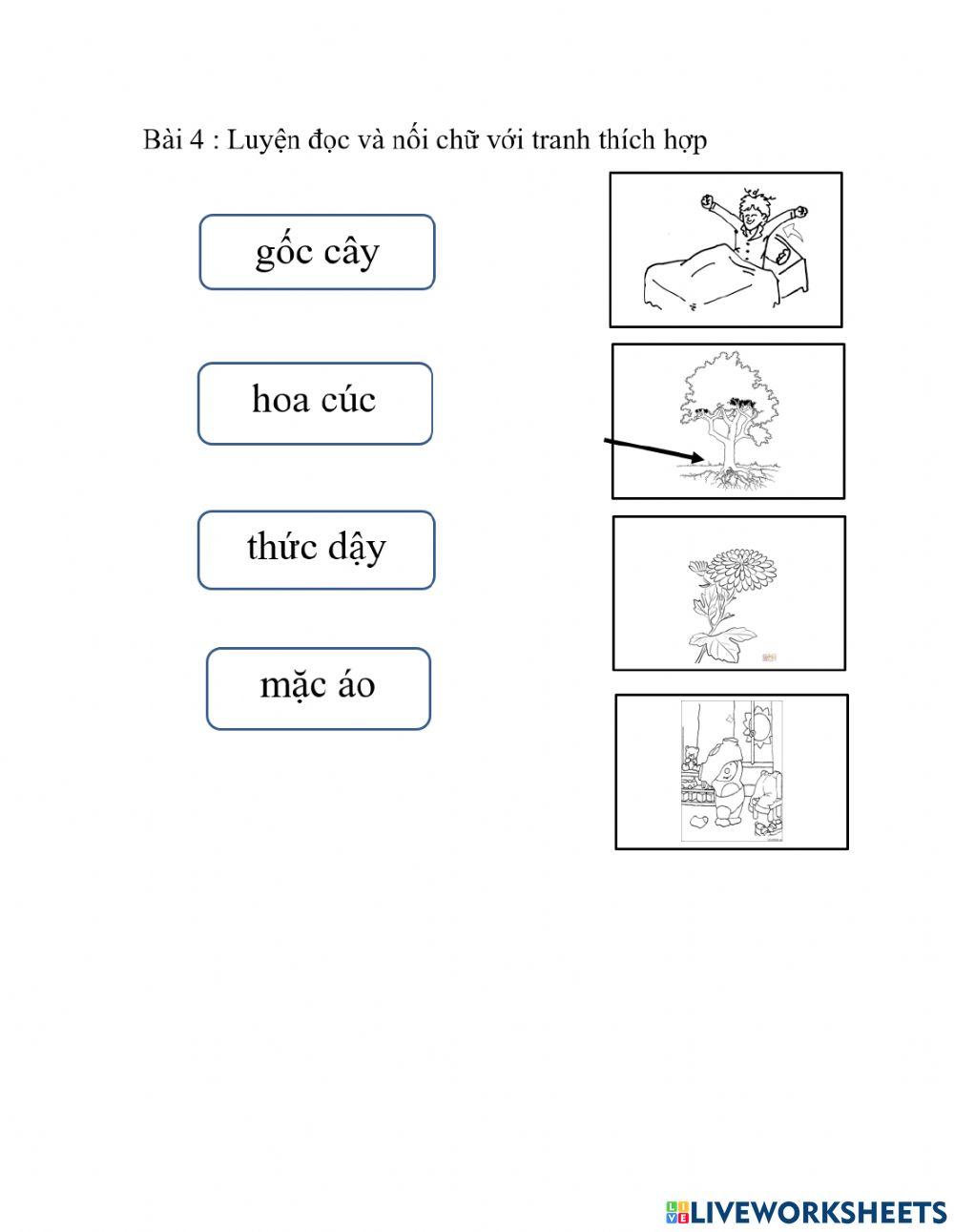 Bài 4 : Luyện đọc và nối chữ với tranh thích hợp

gốc cây

hoa cúc

thức dậy

mặc áo

LIVEWORKSHEETS