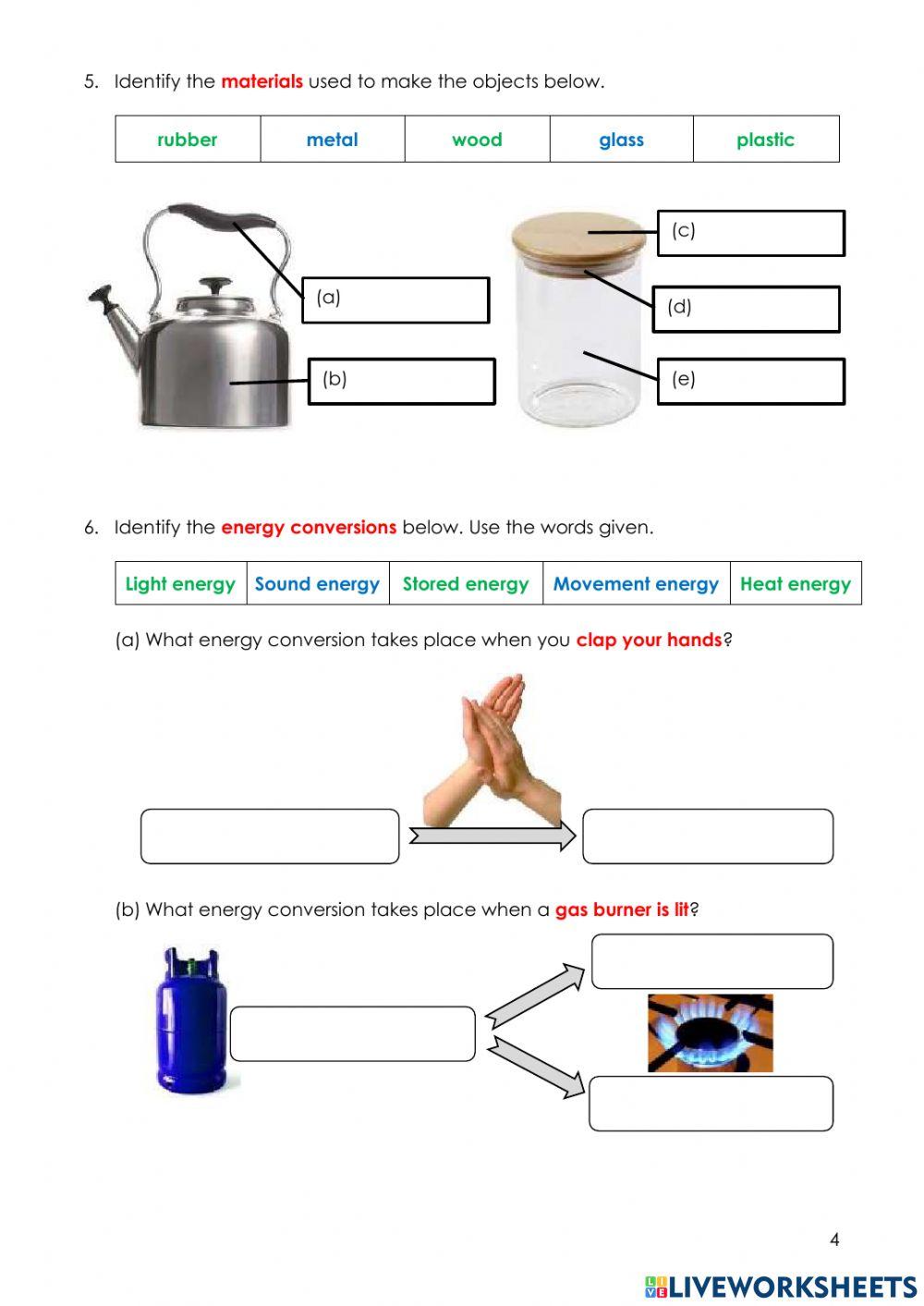 5. Identify the materials used to make the objects below.

| rubber | metal | wood | glass | plastic |
|---|---|---|---|---|

(a)

(b)

(c)

(d)

(e)

6. Identify the energy conversions below. Use the words given.

| Light energy | Sound energy | Stored energy | Movement energy | Heat energy |
|---|---|---|---|---|

(a) What energy conversion takes place when you clap your hands?

(b) What energy conversion takes place when a gas burner is lit?

4

LIVEWORKSHEETS