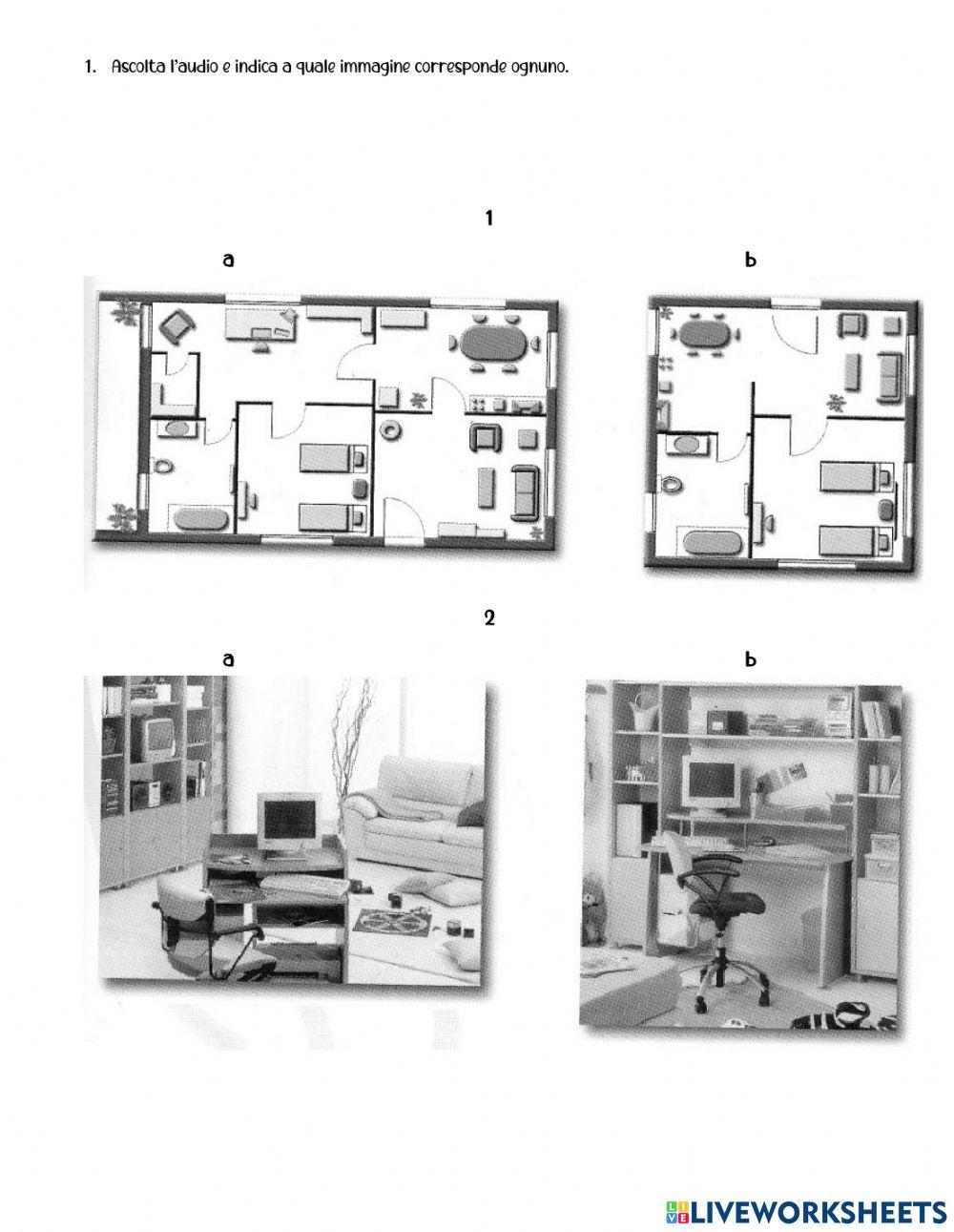 1. Ascolta l'audio e indica a quale immagine corresponde ognuno.

1

a

b

2

a

b

LIVEWORKSHEETS