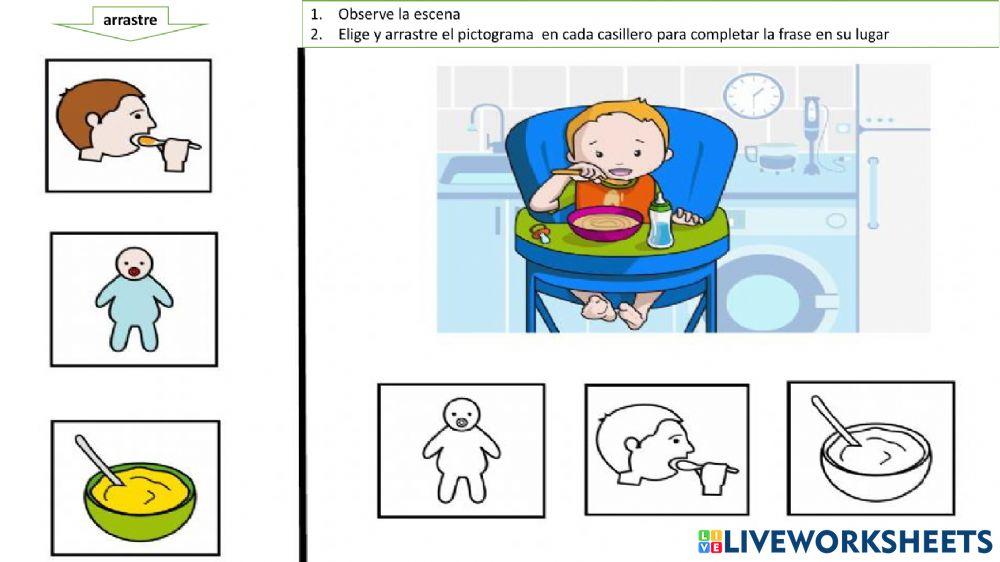 arrastre

1. Observe la escena
2. Elige y arrastre el pictograma en cada casillero para completar la frase en su lugar

LIVEWORKSHEETS