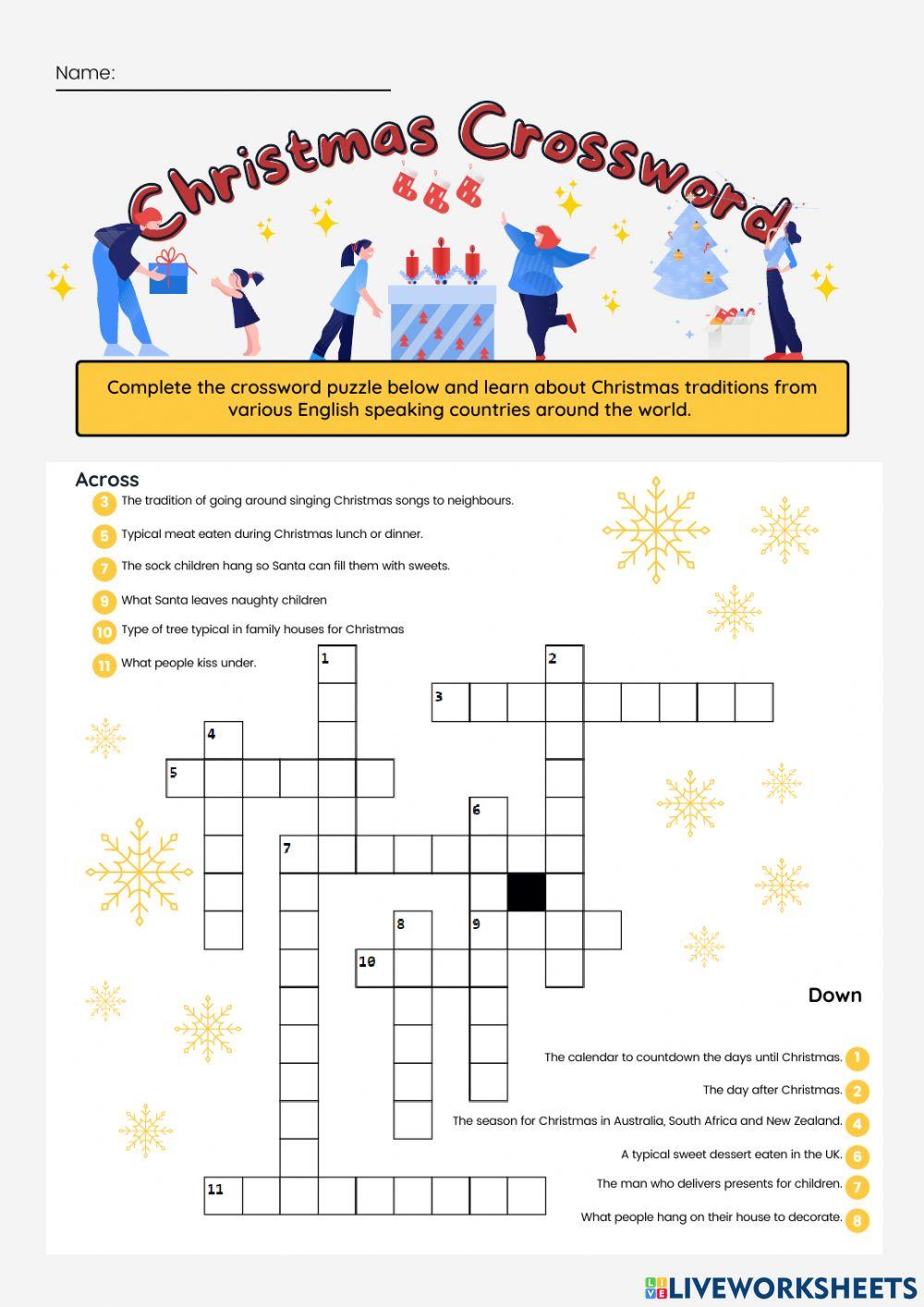 Name:

Christmas Crossword

Complete the crossword puzzle below and learn about Christmas traditions from various English speaking countries around the world.

Across

3 The tradition of going around singing Christmas songs to neighbours.

5 Typical meat eaten during Christmas lunch or dinner.

7 The sock children hang so Santa can fill them with sweets.

9 What Santa leaves naughty children

10 Type of tree typical in family houses for Christmas

11 What people kiss under.

1

2

3

4

5

6

7

8

9

10

11

Down

The calendar to countdown the days until Christmas. 1

The day after Christmas. 2

The season for Christmas in Australia, South Africa and New Zealand. 4

A typical sweet dessert eaten in the UK. 6

The man who delivers presents for children. 7

What people hang on their house to decorate. 8

LIVEWORKSHEETS