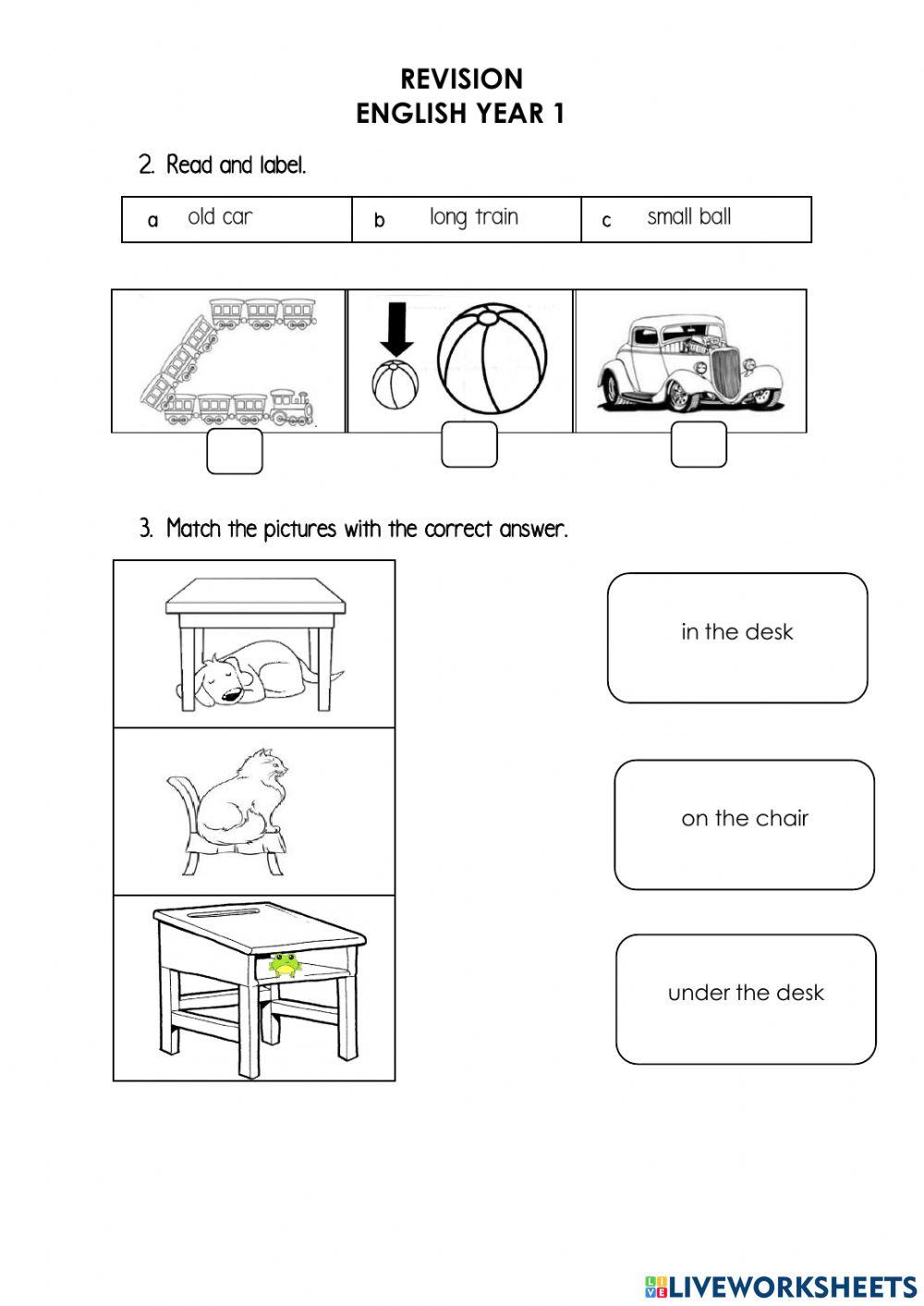 REVISION
ENGLISH YEAR 1

2. Read and label.

| a old car | b long train | c small ball |
|---|---|---|

3. Match the pictures with the correct answer.

in the desk

on the chair

under the desk

LIVEWORKSHEETS