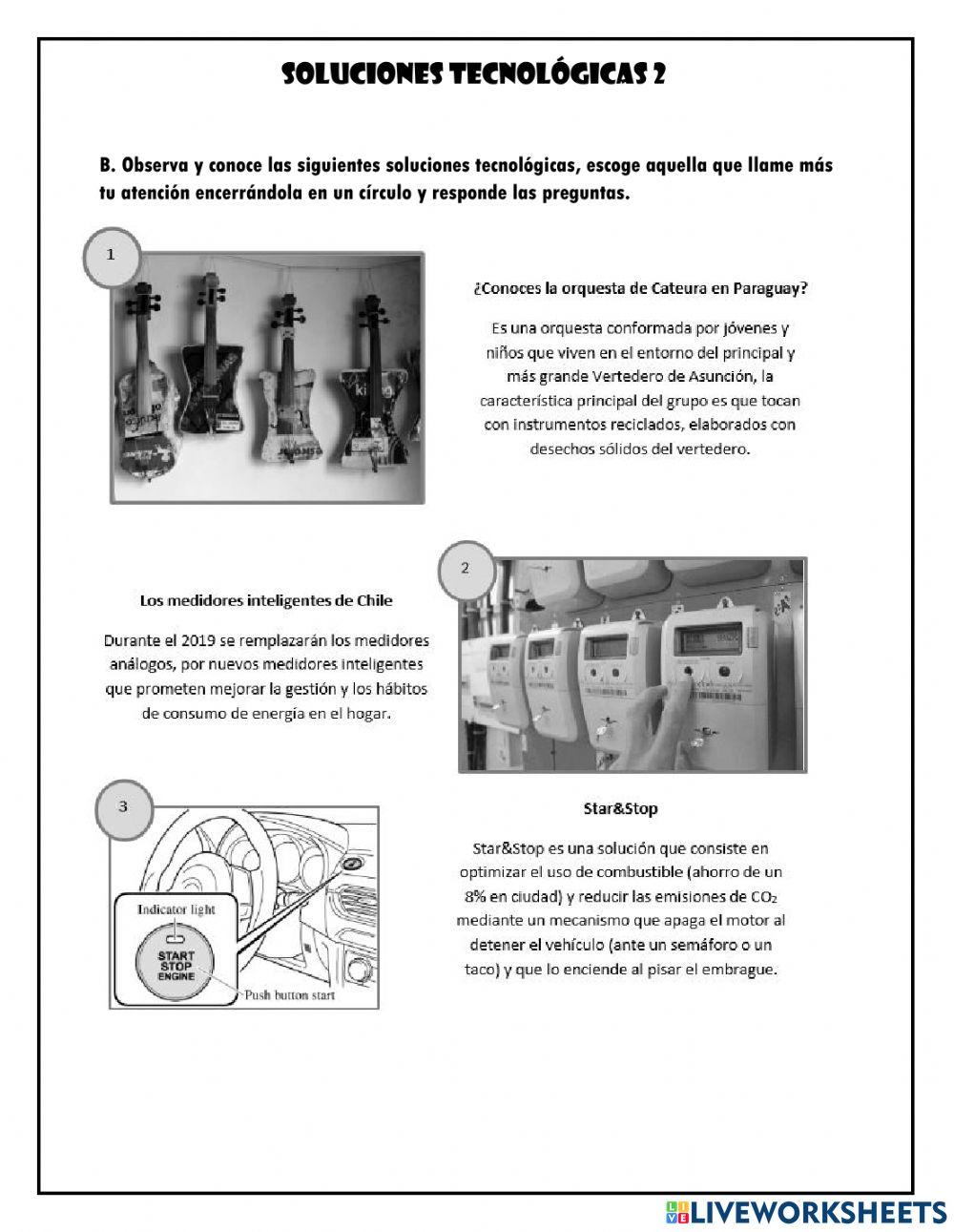 SOLUCIONES TECNOLÓGICAS 2

B. Observa y conoce las siguientes soluciones tecnológicas, escoge aquella que llame más tu atención encerrándola en un círculo y responde las preguntas.

1

¿Conoces la orquesta de Cateura en Paraguay?

Es una orquesta conformada por jóvenes y niños que viven en el entorno del principal y más grande Vertedero de Asunción, la característica principal del grupo es que tocan con instrumentos reciclados, elaborados con desechos sólidos del vertedero.

2

Los medidores inteligentes de Chile

Durante el 2019 se remplazarán los medidores análogos, por nuevos medidores inteligentes que prometen mejorar la gestión y los hábitos de consumo de energía en el hogar.

3

Indicator light

START STOP ENGINE

Push button start

Star&Stop

Star&Stop es una solución que consiste en optimizar el uso de combustible (ahorro de un 8% en ciudad) y reducir las emisiones de $CO_2$ mediante un mecanismo que apaga el motor al detener el vehículo (ante un semáforo o un taco) y que lo enciende al pisar el embrague.

LIVEWORKSHEETS