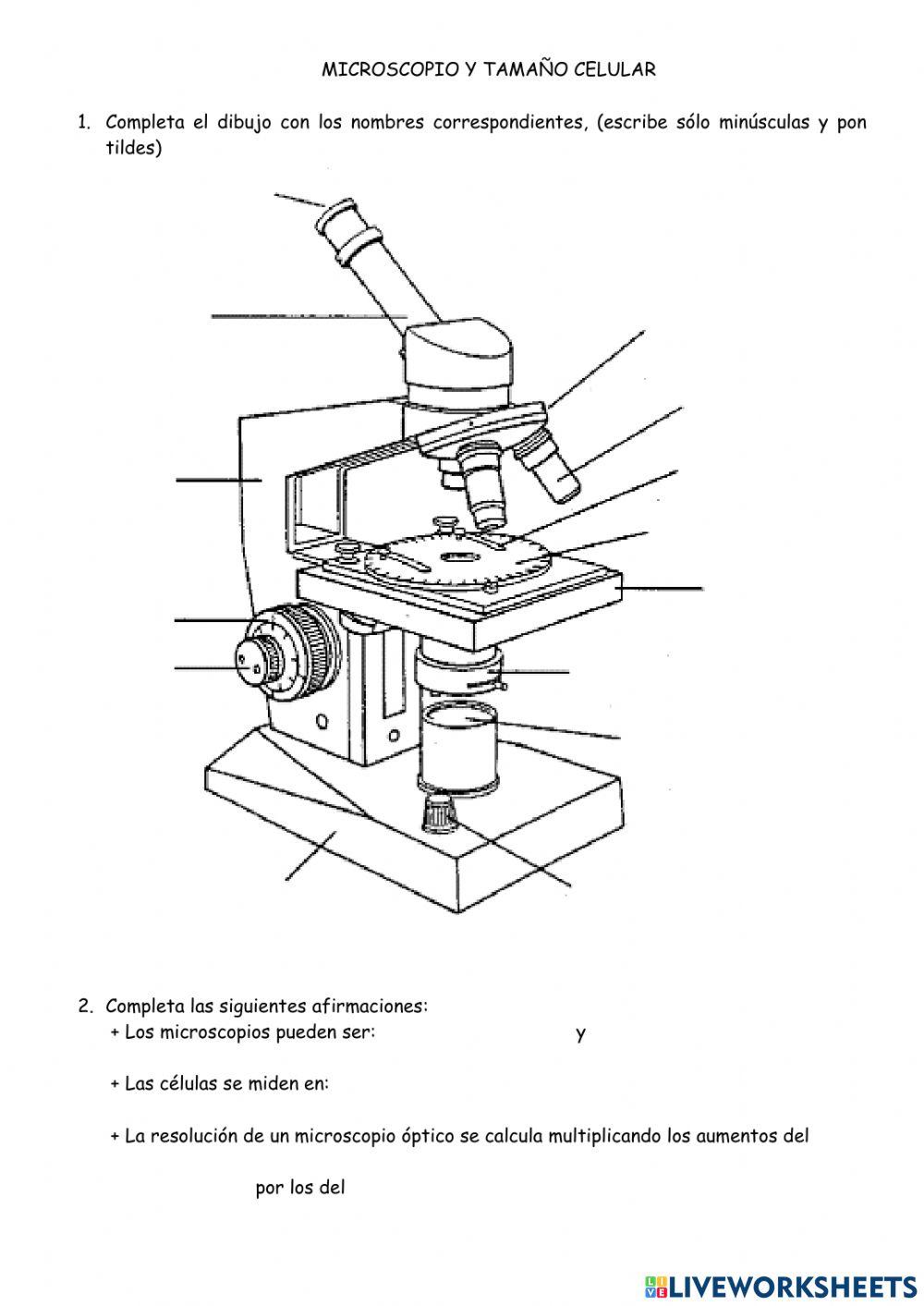 MICROSCOPIO Y TAMAÑO CELULAR

1. Completa el dibujo con los nombres correspondientes, (escribe sólo minúsculas y pon tildes)

2. Completa las siguientes afirmaciones:
+ Los microscopios pueden ser: y

+ Las células se miden en:

+ La resolución de un microscopio óptico se calcula multiplicando los aumentos del

por los del

LIVEWORKSHEETS