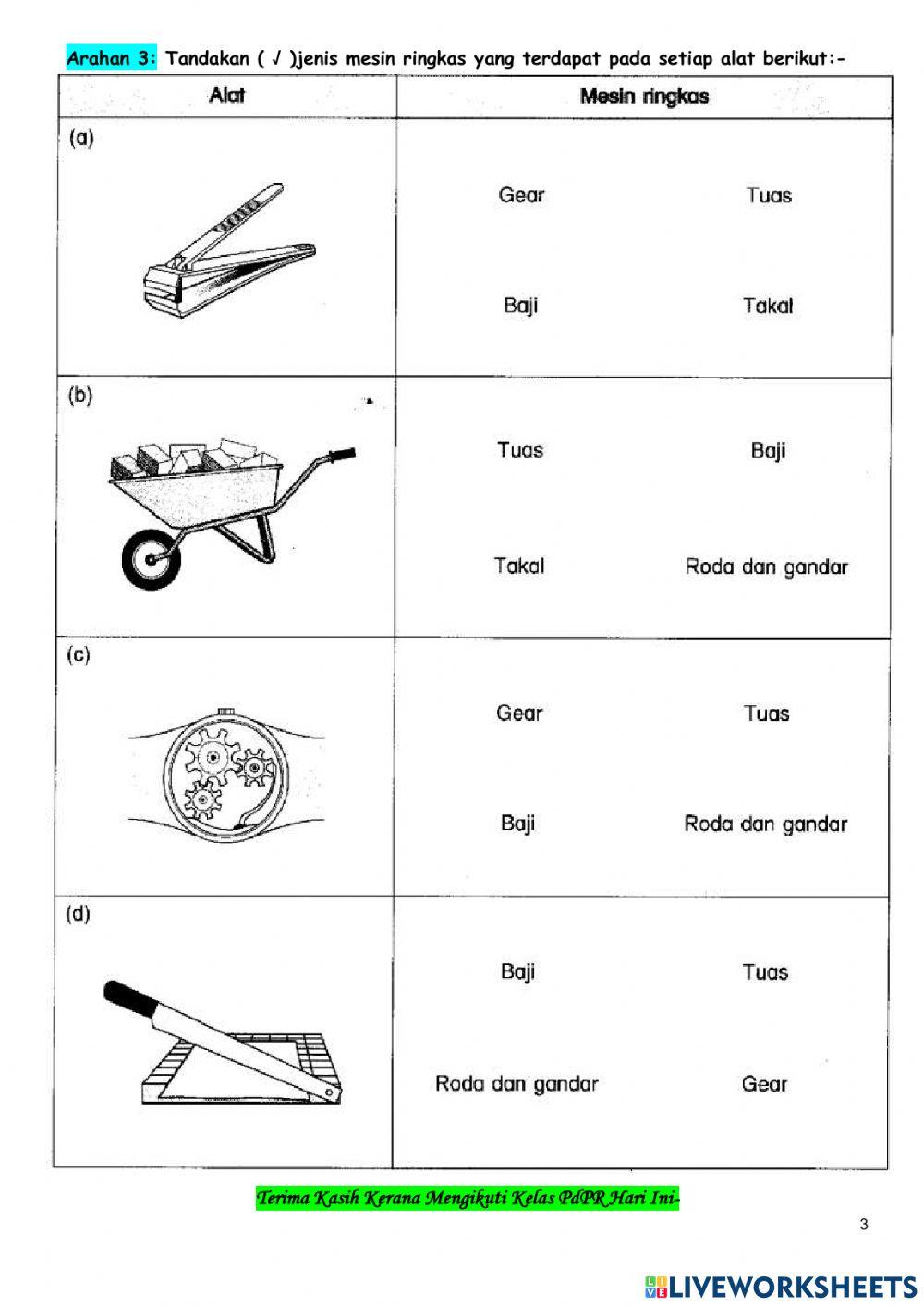 Arahan 3: Tandakan ( √ )jenis mesin ringkas yang terdapat pada setiap alat berikut:-

| Alat | Mesin ringkas |
|---|---|
| (a) | Gear Tuas Baji Takal |
| (b) | Tuas Baji Takal Roda dan gandar |
| (c) | Gear Tuas Baji Roda dan gandar |
| (d) | Baji Tuas Roda dan gandar Gear |

Terima Kasih Kerana Mengikuti Kelas PdPR Hari Ini-

3

LIVEWORKSHEETS