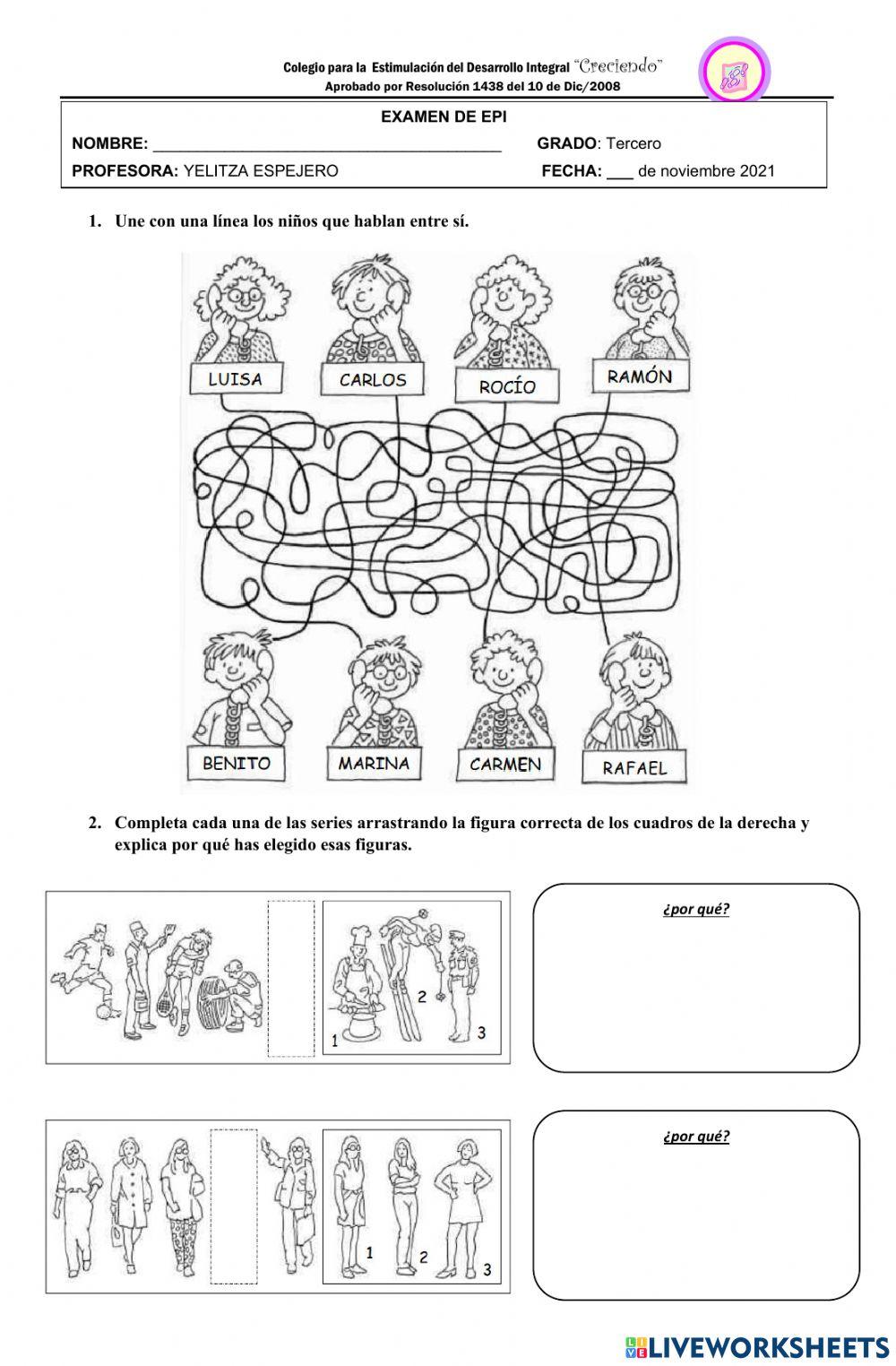 Colegio para la Estimulación del Desarrollo Integral "Creciendo"
Aprobado por Resolución 1438 del 10 de Dic/2008

EXAMEN DE EPI

NOMBRE: ________________________________________ GRADO: Tercero

PROFESORA: YELITZA ESPEJERO FECHA: ___ de noviembre 2021

1. Une con una línea los niños que hablan entre sí.

LUISA CARLOS ROCÍO RAMÓN

BENITO MARINA CARMEN RAFAEL

2. Completa cada una de las series arrastrando la figura correcta de los cuadros de la derecha y explica por qué has elegido esas figuras.

1 2 3

¿por qué?

1 2 3

¿por qué?

LIVEWORKSHEETS