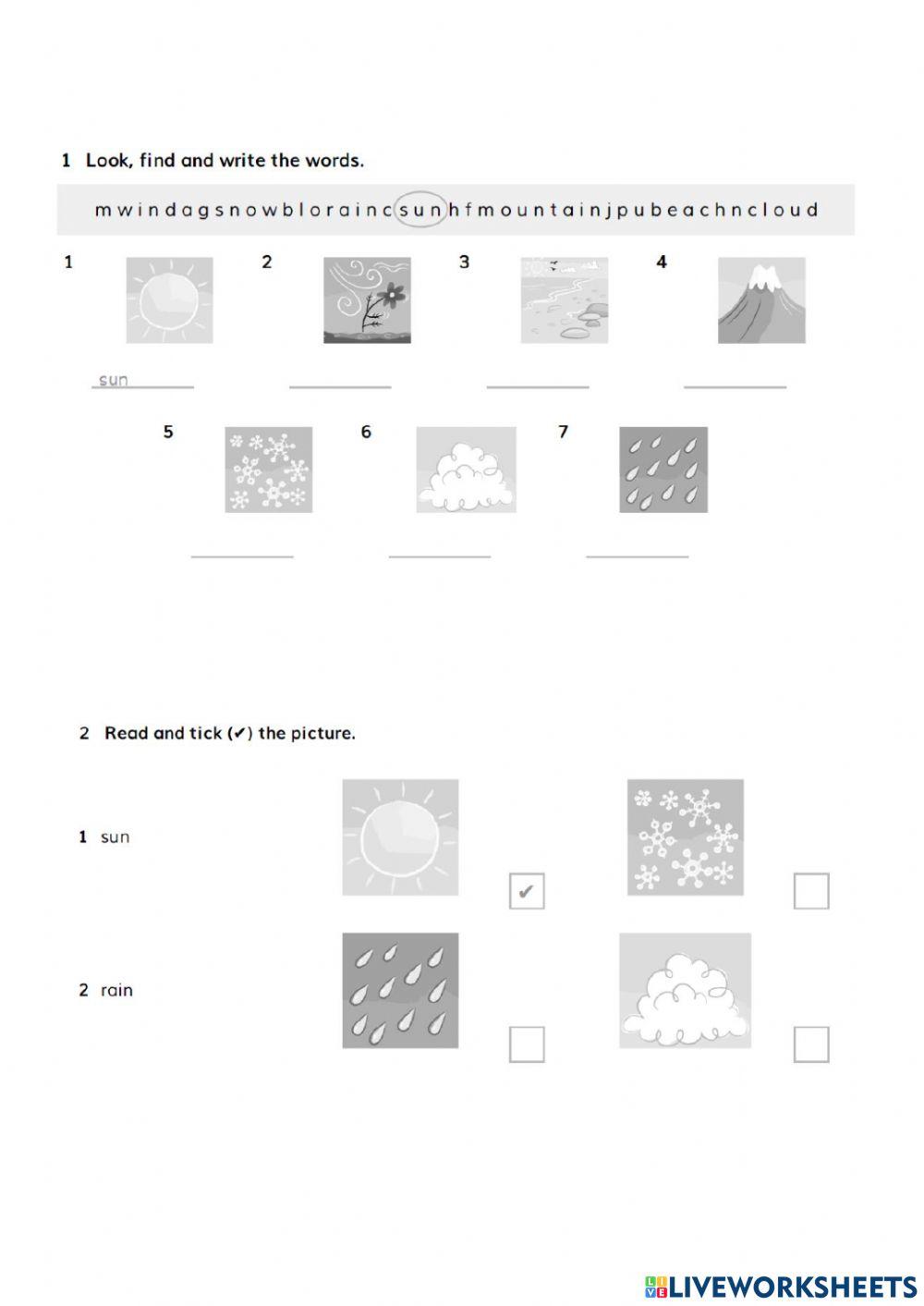 1 Look, find and write the words.

mwindagsnowbloraincsunhfmountainjpubeachncloud

1

2

3

4

sun

5

6

7

2 Read and tick (✔) the picture.

1 sun

✔

2 rain

LIVEWORKSHEETS