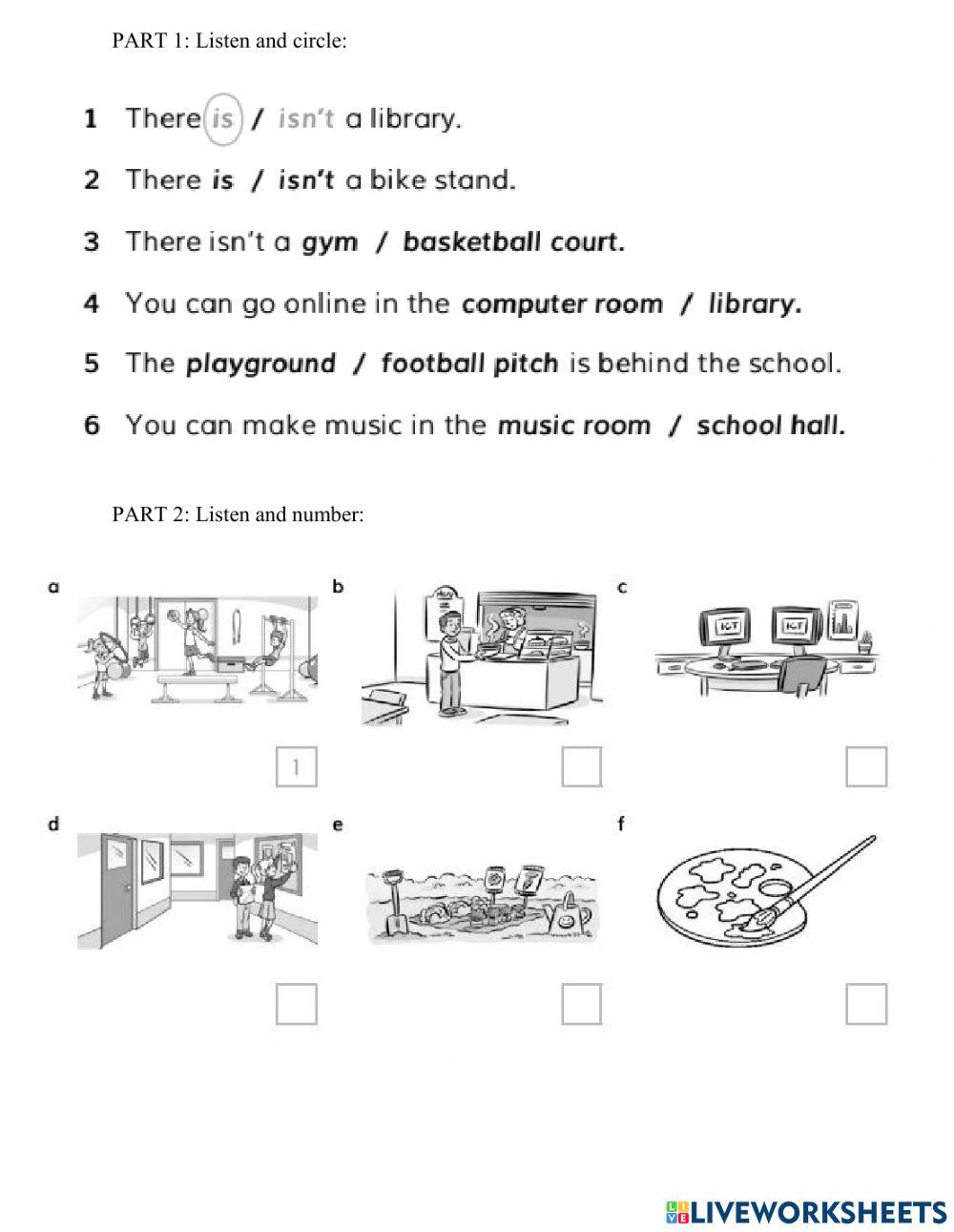 PART 1: Listen and circle:

1 There is / isn't a library.

2 There is / isn't a bike stand.

3 There isn't a gym / basketball court.

4 You can go online in the computer room / library.

5 The playground / football pitch is behind the school.

6 You can make music in the music room / school hall.

PART 2: Listen and number:

a

1

b

c

ICT ICT

d

e

f

LIVEWORKSHEETS