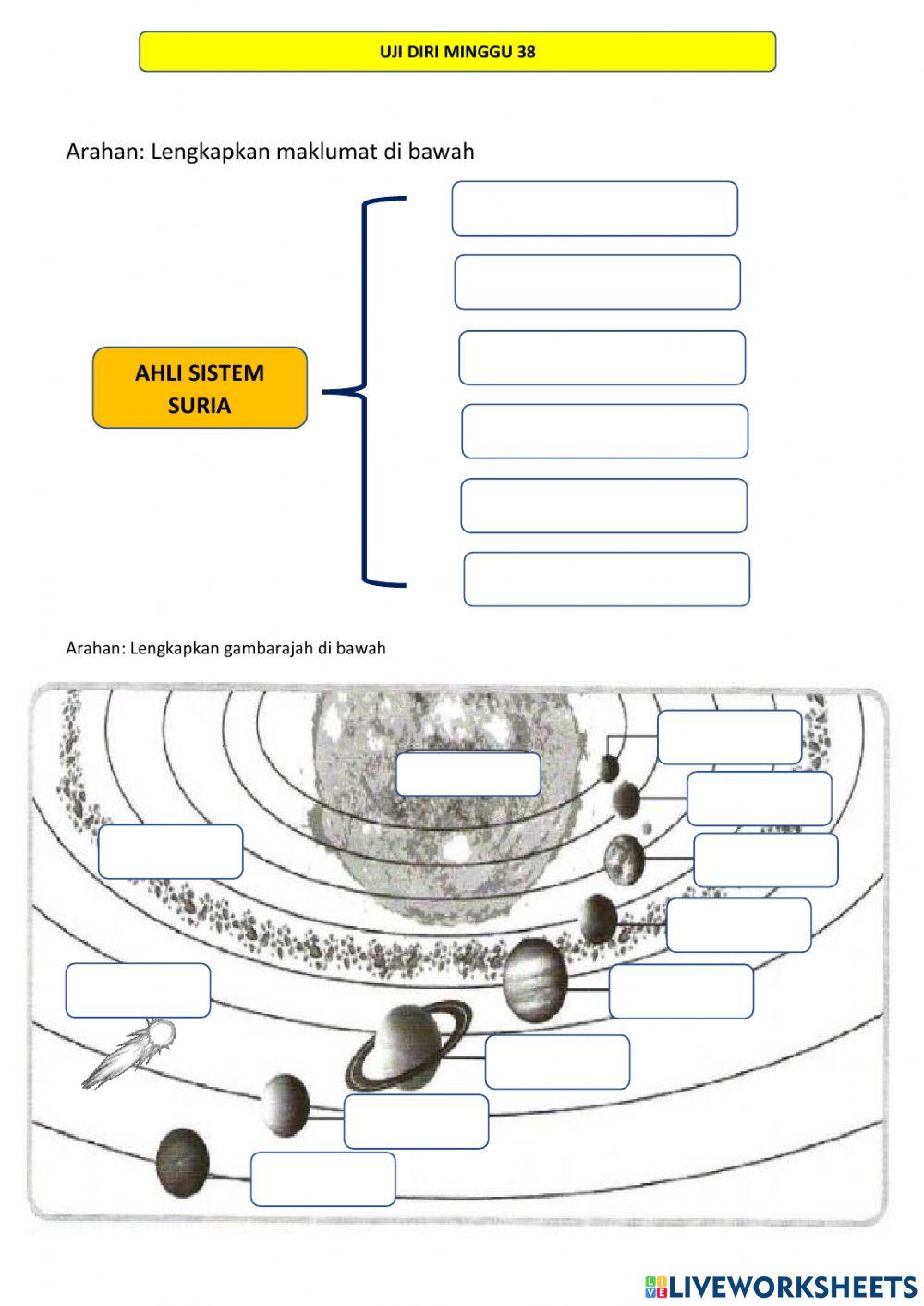 UJI DIRI MINGGU 38

Arahan: Lengkapkan maklumat di bawah

AHLI SISTEM SURIA

Arahan: Lengkapkan gambarajah di bawah

LIVEWORKSHEETS