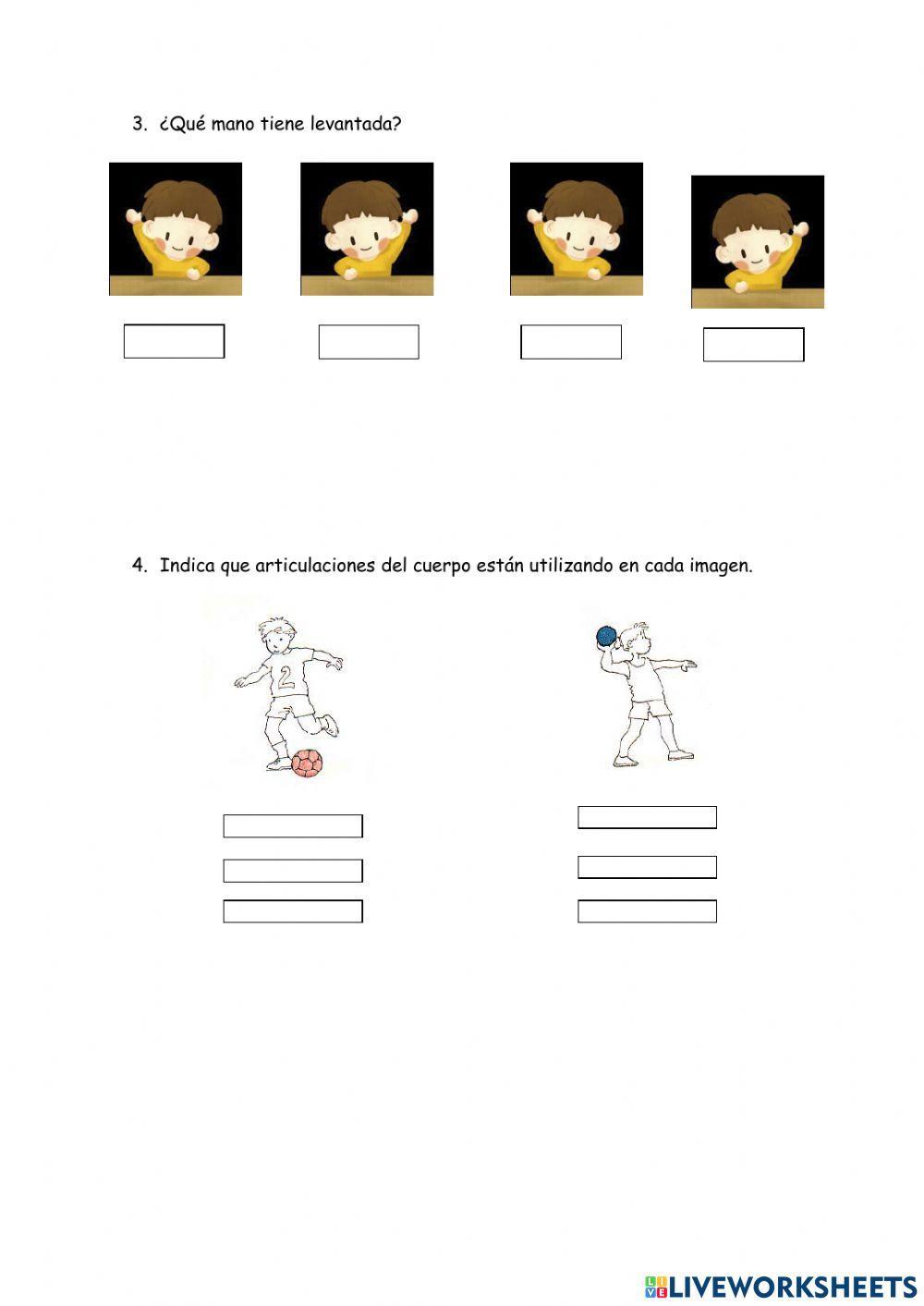 3. ¿Qué mano tiene levantada?

4. Indica que articulaciones del cuerpo están utilizando en cada imagen.

2

LIVEWORKSHEETS