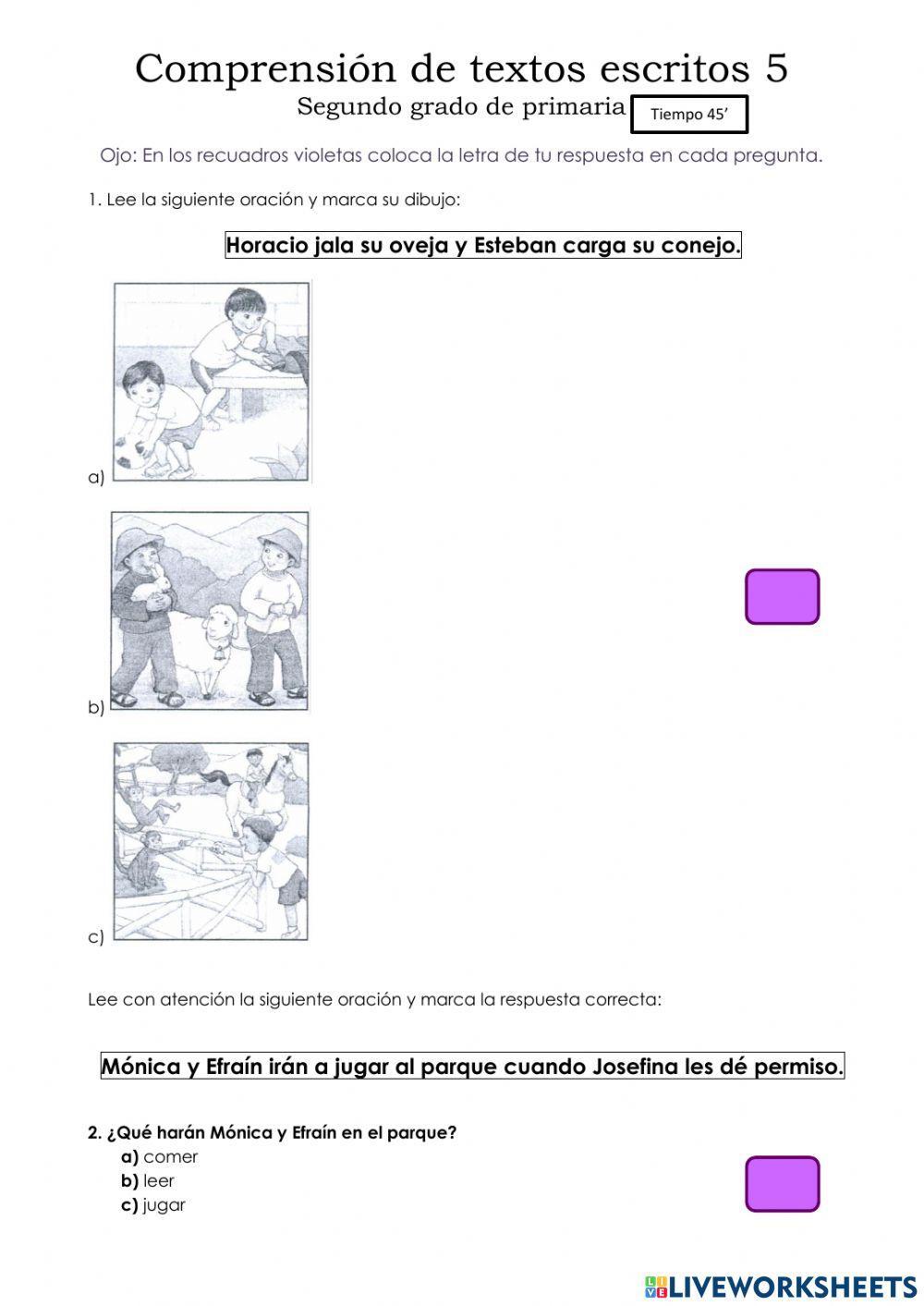 Comprensión de textos escritos 5
Segundo grado de primaria

Tiempo 45’

Ojo: En los recuadros violetas coloca la letra de tu respuesta en cada pregunta.

1. Lee la siguiente oración y marca su dibujo:

Horacio jala su oveja y Esteban carga su conejo.

a)

b)

c)

Lee con atención la siguiente oración y marca la respuesta correcta:

Mónica y Efraín irán a jugar al parque cuando Josefina les dé permiso.

2. ¿Qué harán Mónica y Efraín en el parque?
a) comer
b) leer
c) jugar

LIVEWORKSHEETS