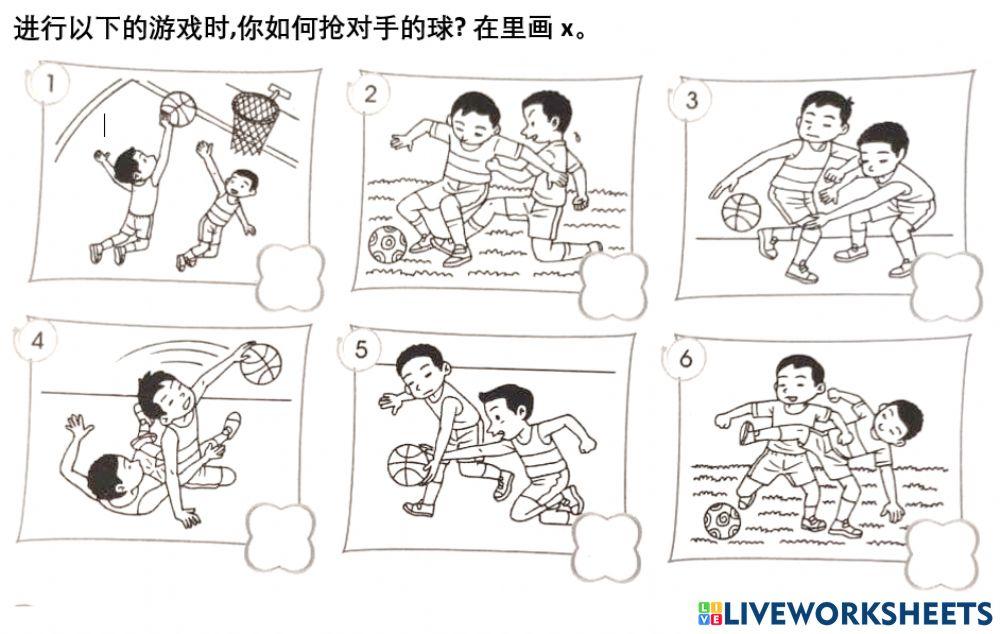 进行以下的游戏时,你如何抢对手的球? 在里画 x。

1

2

3

4

5

6

LIVEWORKSHEETS