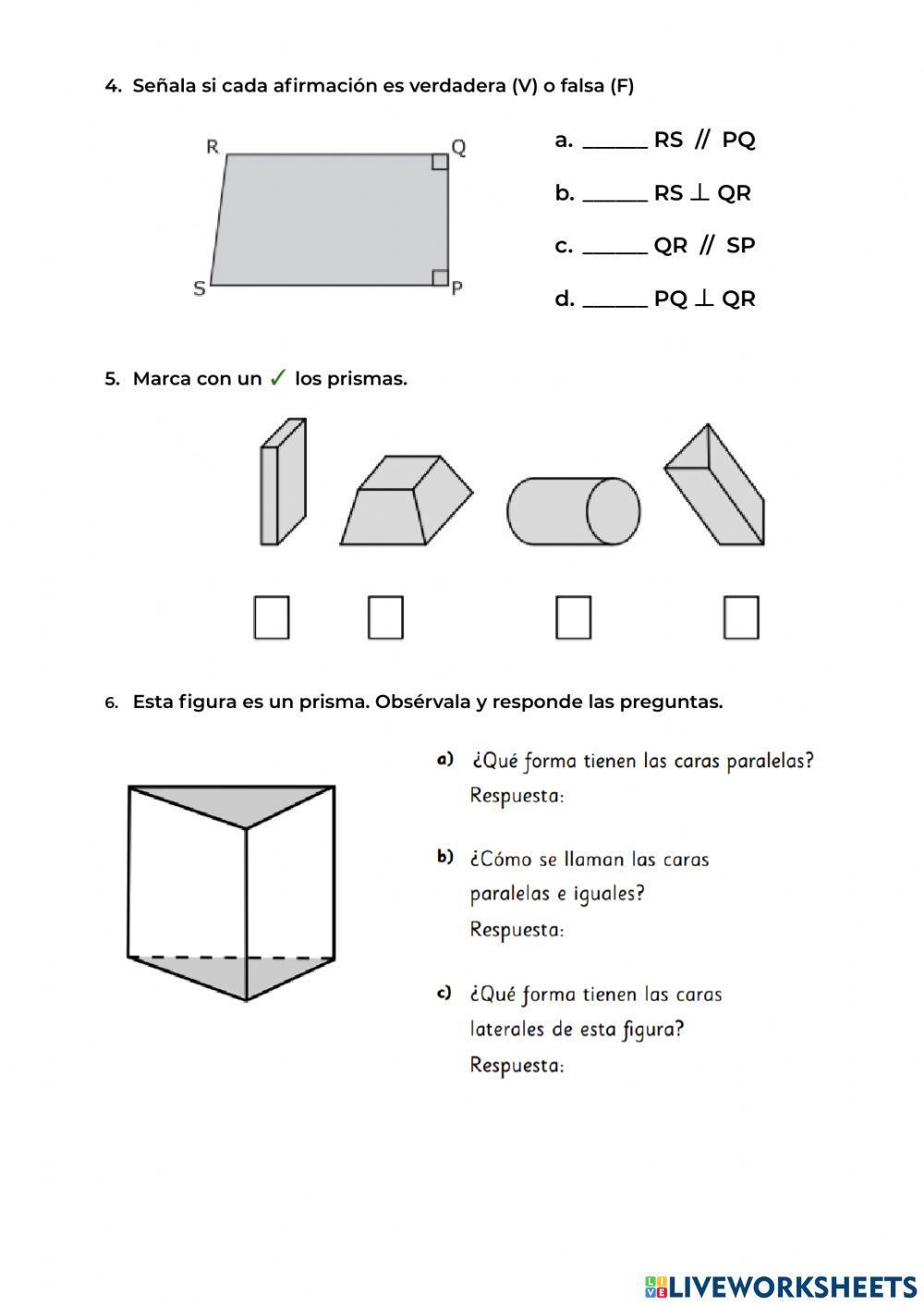 4. Señala si cada afirmación es verdadera (V) o falsa (F)

R Q S P

a. ______ RS // PQ

b. ______ RS ⊥ QR

c. ______ QR // SP

d. ______ PQ ⊥ QR

5. Marca con un ✓ los prismas.

6. Esta figura es un prisma. Obsérvala y responde las preguntas.

a) ¿Qué forma tienen las caras paralelas?
Respuesta:

b) ¿Cómo se llaman las caras paralelas e iguales?
Respuesta:

c) ¿Qué forma tienen las caras laterales de esta figura?
Respuesta:

LIVEWORKSHEETS