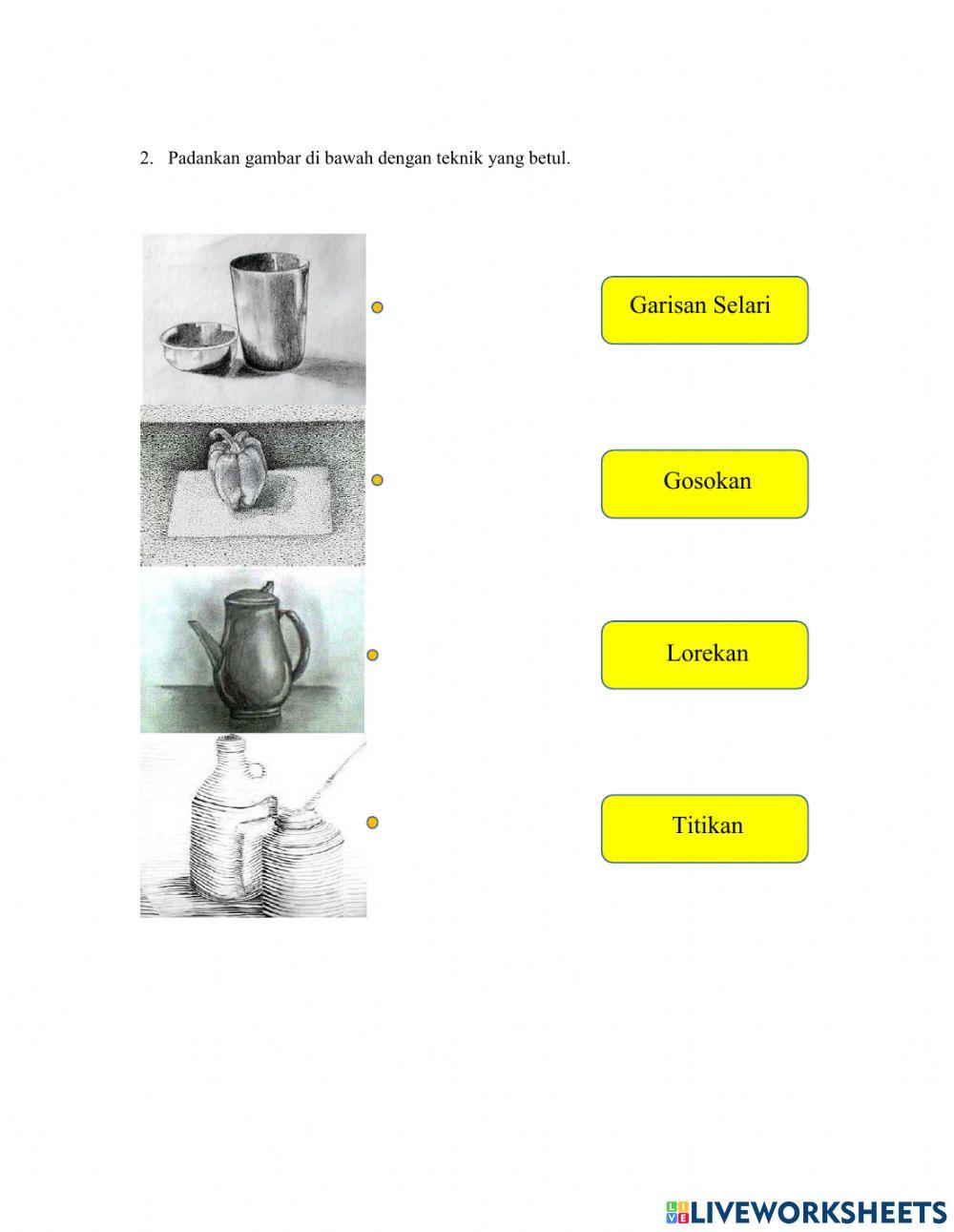 2. Padankan gambar di bawah dengan teknik yang betul.

Garisan Selari

Gosokan

Lorekan

Titikan

LIVEWORKSHEETS