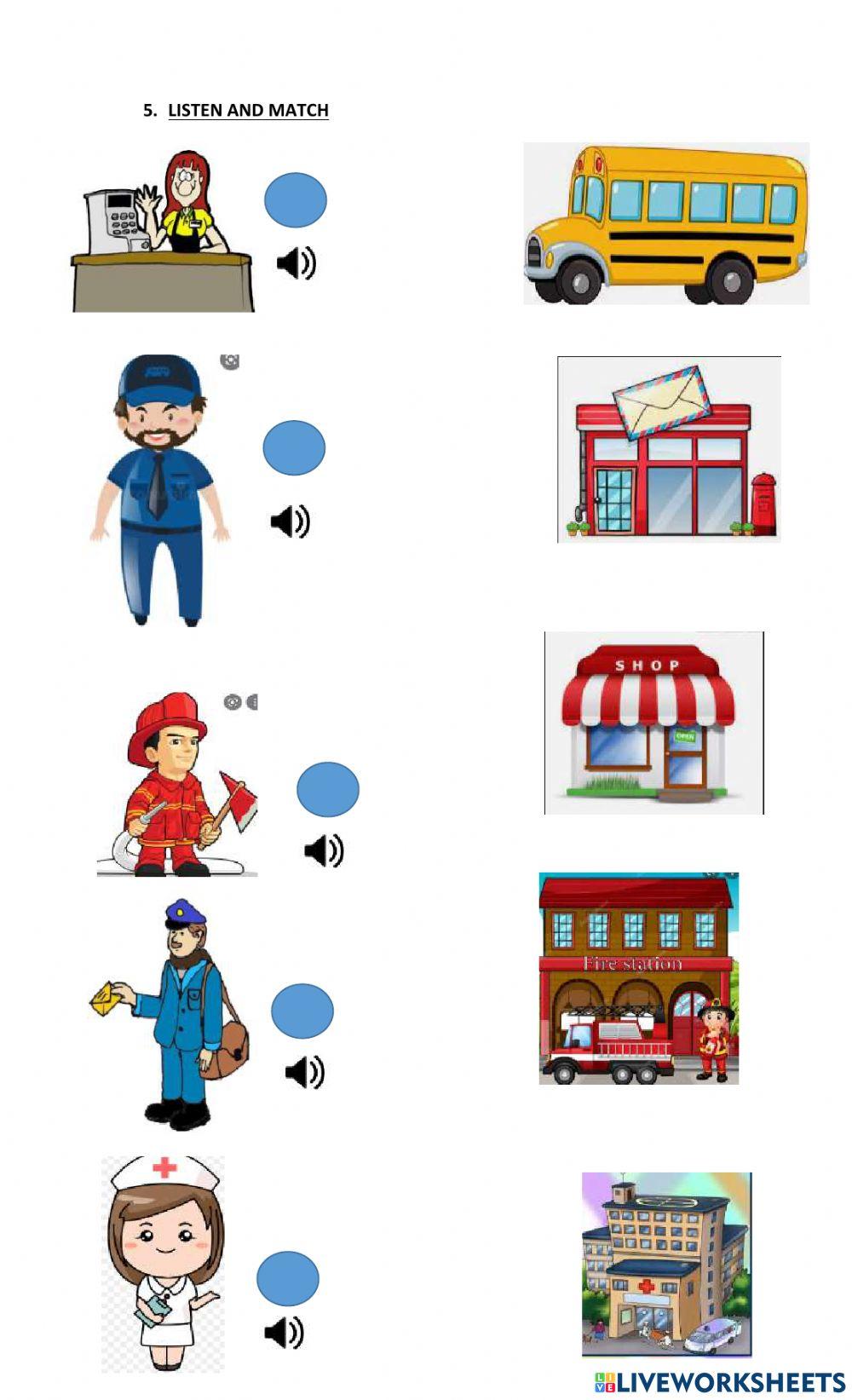 5. LISTEN AND MATCH

SHOP

OPEN

Fire station

LIVEWORKSHEETS