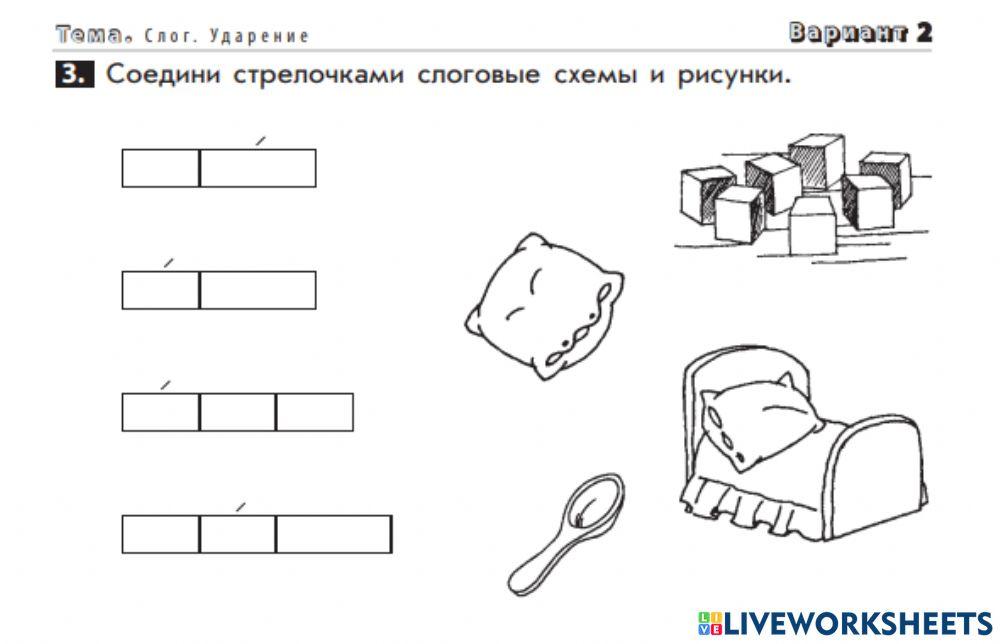 Тема. Слог. Ударение

Вариант 2

3. Соедини стрелочками слоговые схемы и рисунки.

LIVEWORKSHEETS