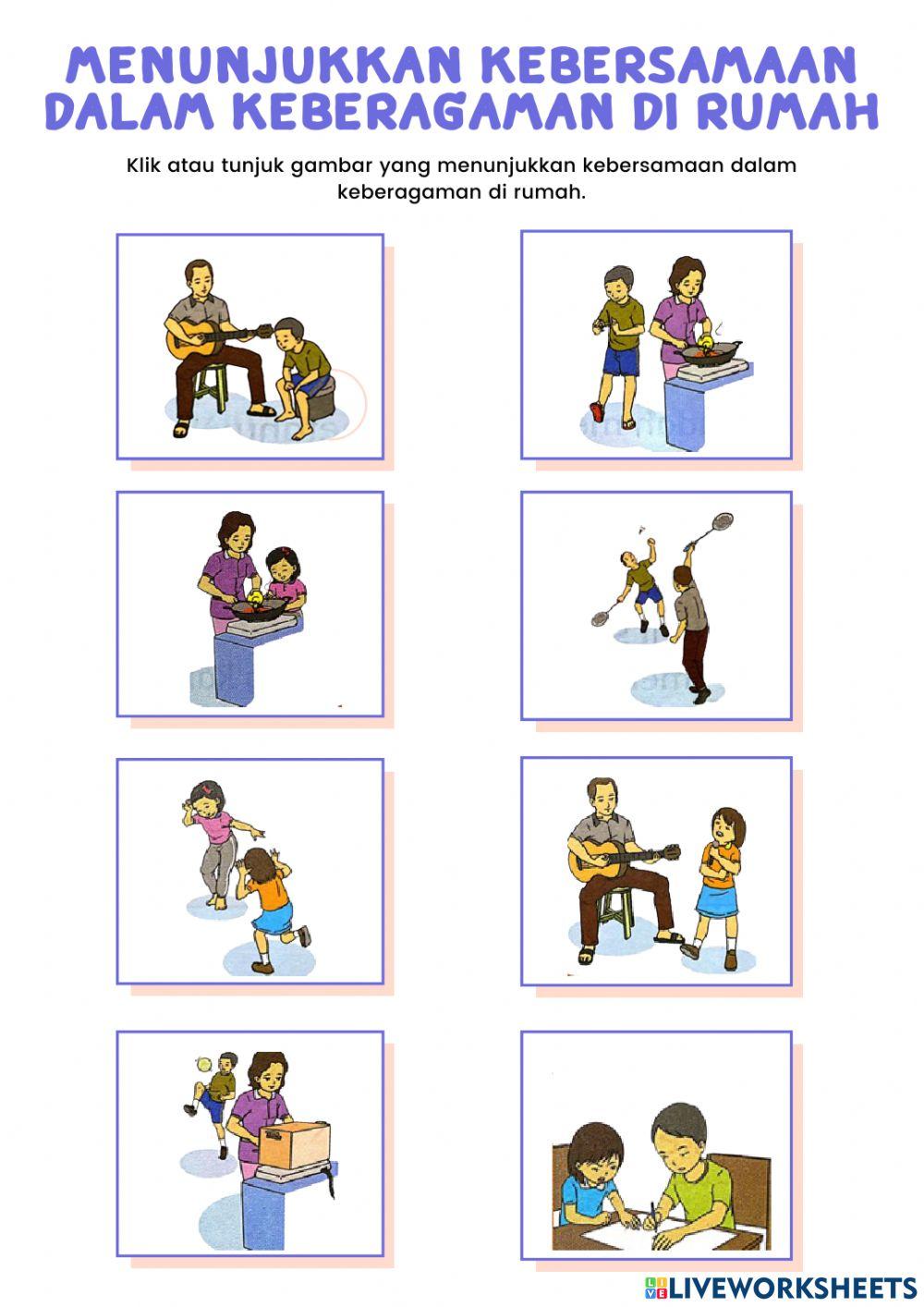 MENUNJUKKAN KEBERSAMAAN DALAM KEBERAGAMAN DI RUMAH

Klik atau tunjuk gambar yang menunjukkan kebersamaan dalam keberagaman di rumah.

LIVEWORKSHEETS