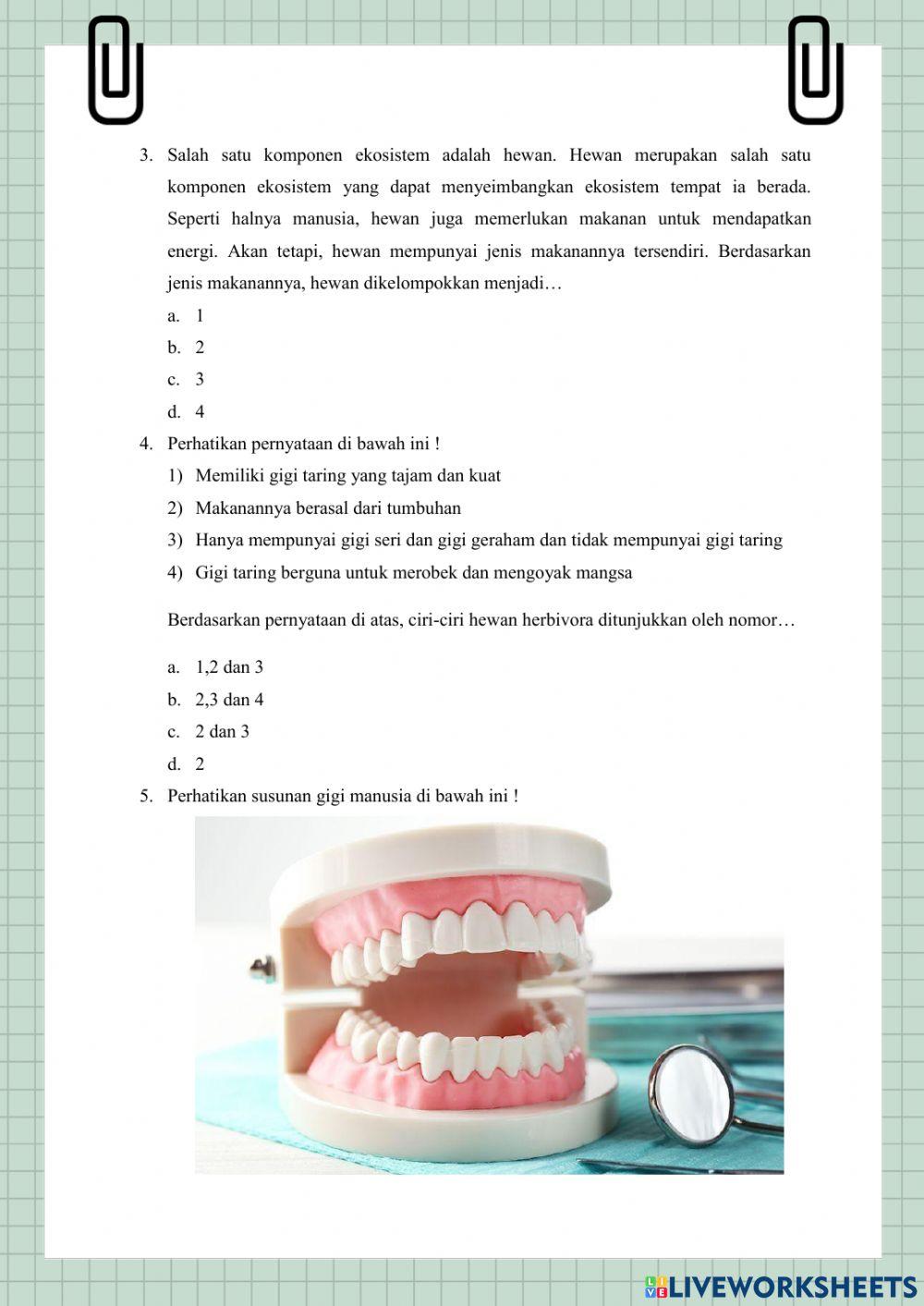 3. Salah satu komponen ekosistem adalah hewan. Hewan merupakan salah satu komponen ekosistem yang dapat menyeimbangkan ekosistem tempat ia berada. Seperti halnya manusia, hewan juga memerlukan makanan untuk mendapatkan energi. Akan tetapi, hewan mempunyai jenis makanannya tersendiri. Berdasarkan jenis makanannya, hewan dikelompokkan menjadi…

a. 1
b. 2
c. 3
d. 4

4. Perhatikan pernyataan di bawah ini !

1) Memiliki gigi taring yang tajam dan kuat
2) Makanannya berasal dari tumbuhan
3) Hanya mempunyai gigi seri dan gigi geraham dan tidak mempunyai gigi taring
4) Gigi taring berguna untuk merobek dan mengoyak mangsa

Berdasarkan pernyataan di atas, ciri-ciri hewan herbivora ditunjukkan oleh nomor…

a. 1,2 dan 3
b. 2,3 dan 4
c. 2 dan 3
d. 2

5. Perhatikan susunan gigi manusia di bawah ini !

LIVEWORKSHEETS