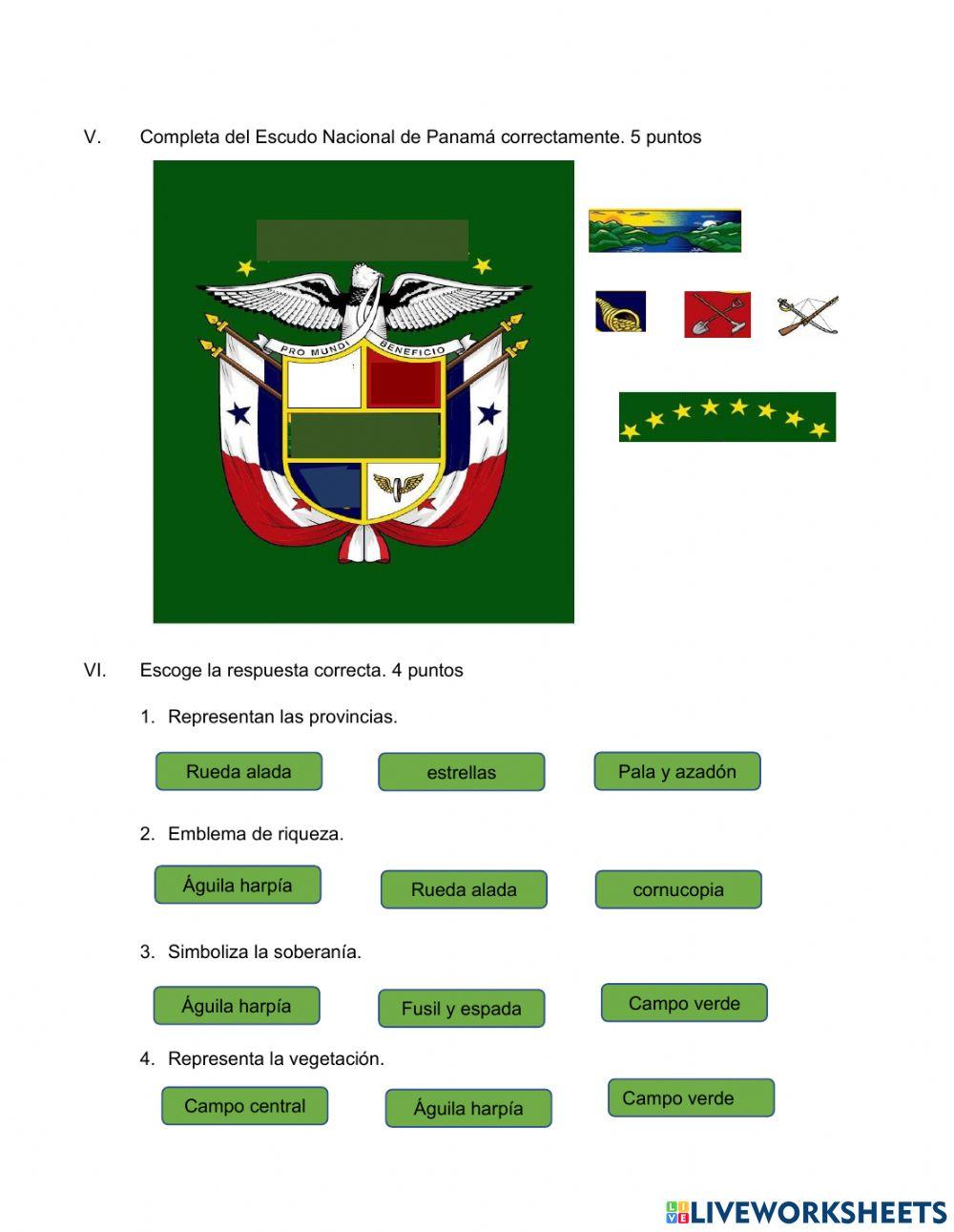 V. Completa del Escudo Nacional de Panamá correctamente. 5 puntos

PRO MUNDI BENEFICIO

VI. Escoge la respuesta correcta. 4 puntos

1. Representan las provincias.

Rueda alada

estrellas

Pala y azadón

2. Emblema de riqueza.

Águila harpía

Rueda alada

cornucopia

3. Simboliza la soberanía.

Águila harpía

Fusil y espada

Campo verde

4. Representa la vegetación.

Campo central

Águila harpía

Campo verde

LIVEWORKSHEETS