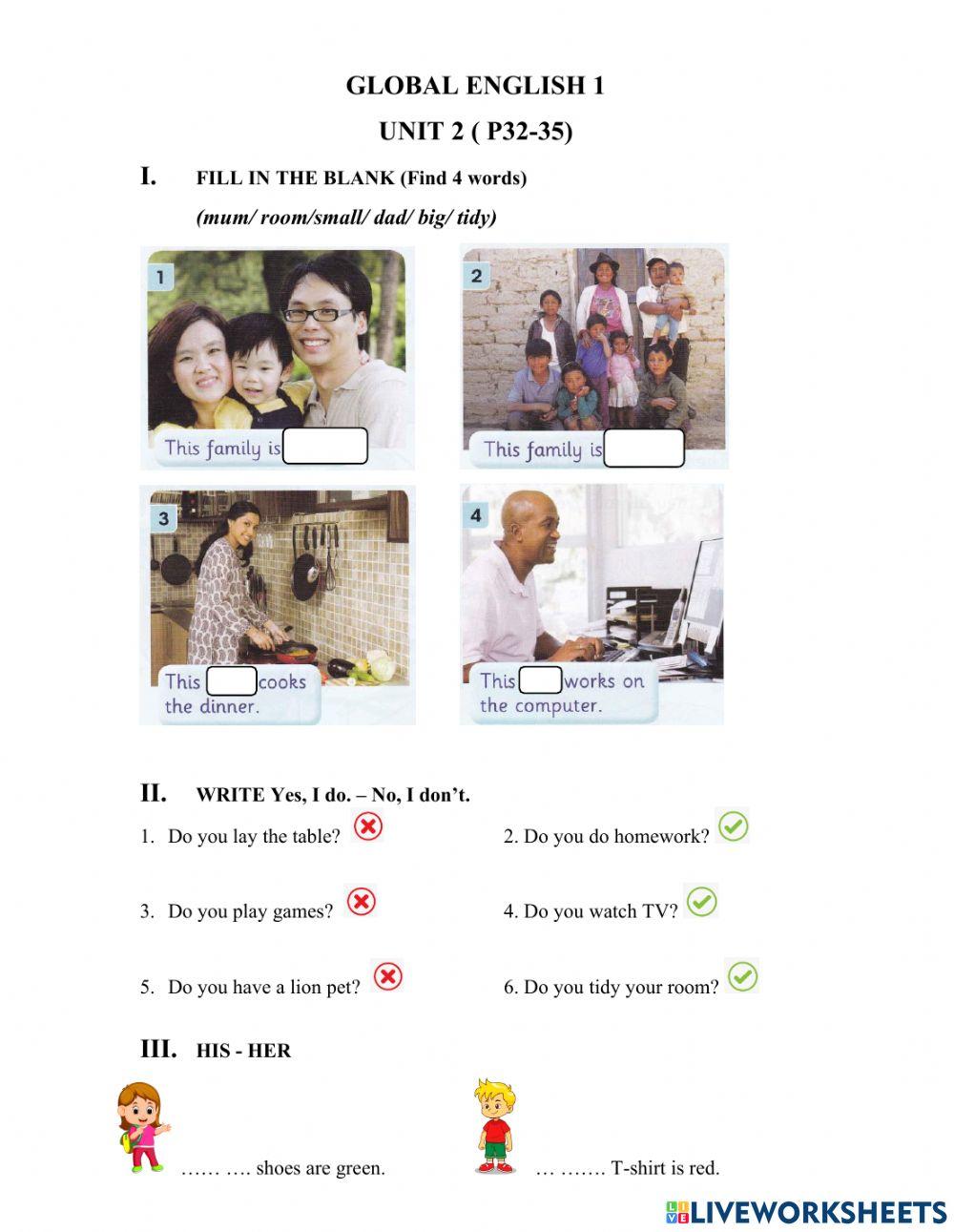 GLOBAL ENGLISH 1

UNIT 2 ( P32-35)

I. FILL IN THE BLANK (Find 4 words)

(mum/ room/small/ dad/ big/ tidy)

1

This family is

2

This family is

3

This cooks the dinner.

4

This works on the computer.

II. WRITE Yes, I do. – No, I don't.

1. Do you lay the table?

2. Do you do homework?

3. Do you play games?

4. Do you watch TV?

5. Do you have a lion pet?

6. Do you tidy your room?

III. HIS - HER

…… …. shoes are green.

… ……. T-shirt is red.

LIVEWORKSHEETS