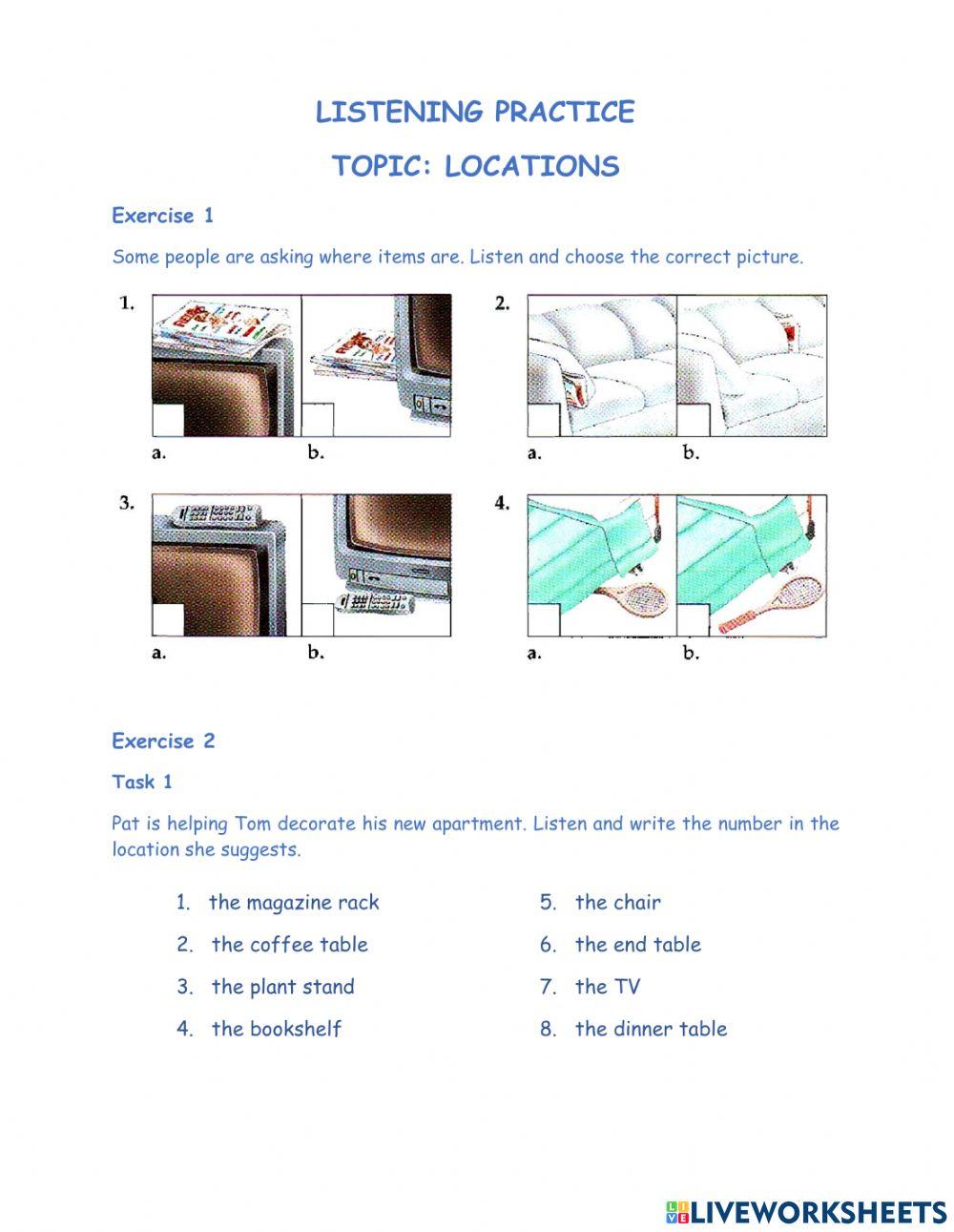 LISTENING PRACTICE

TOPIC: LOCATIONS

Exercise 1

Some people are asking where items are. Listen and choose the correct picture.

1.
a. b.

2.
a. b.

3.
a. b.

4.
a. b.

Exercise 2

Task 1

Pat is helping Tom decorate his new apartment. Listen and write the number in the location she suggests.

1. the magazine rack
2. the coffee table
3. the plant stand
4. the bookshelf
5. the chair
6. the end table
7. the TV
8. the dinner table

LIVEWORKSHEETS