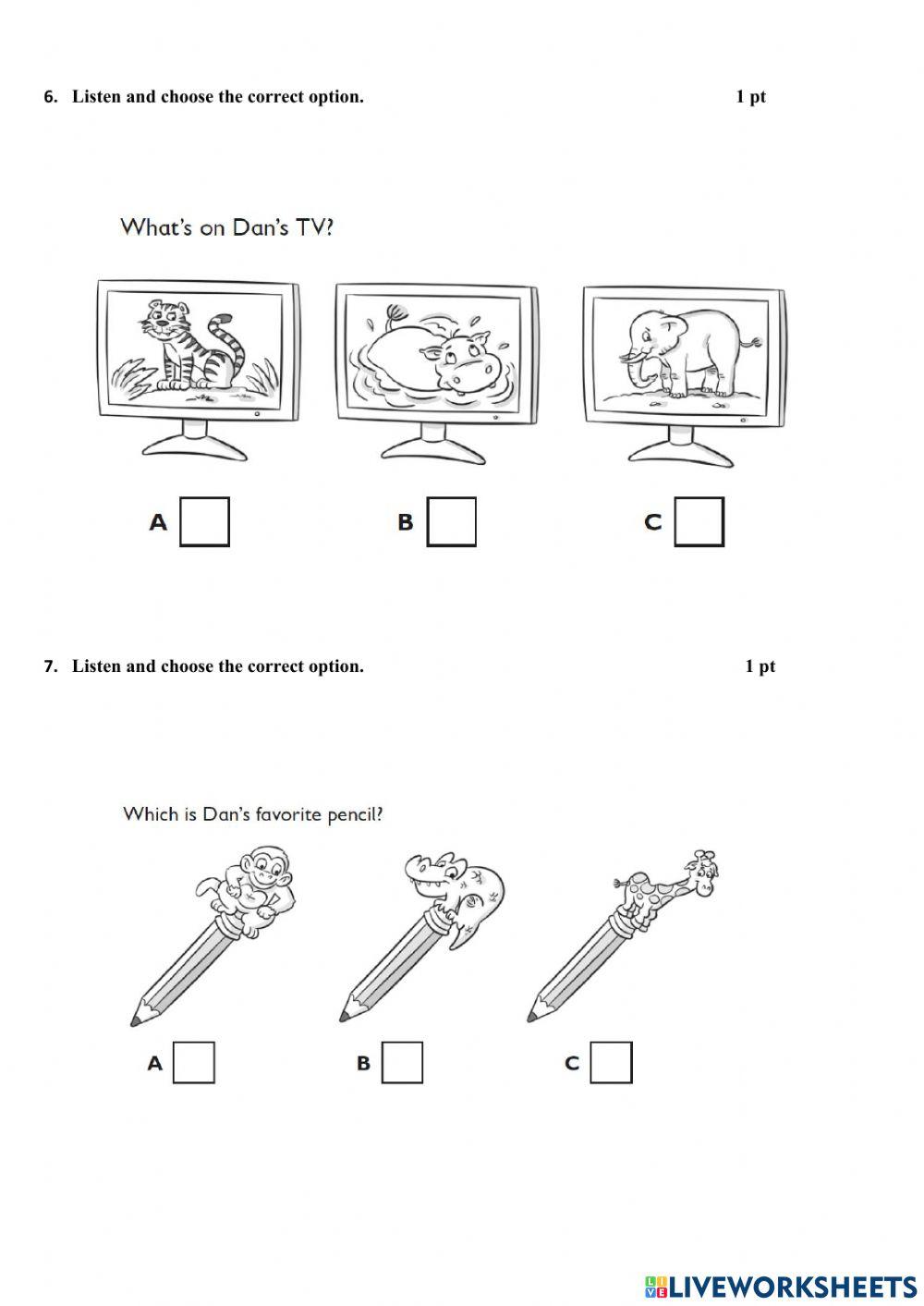 6. Listen and choose the correct option. 1 pt

What's on Dan's TV?

A

B

C

7. Listen and choose the correct option. 1 pt

Which is Dan's favorite pencil?

A

B

C

LIVEWORKSHEETS