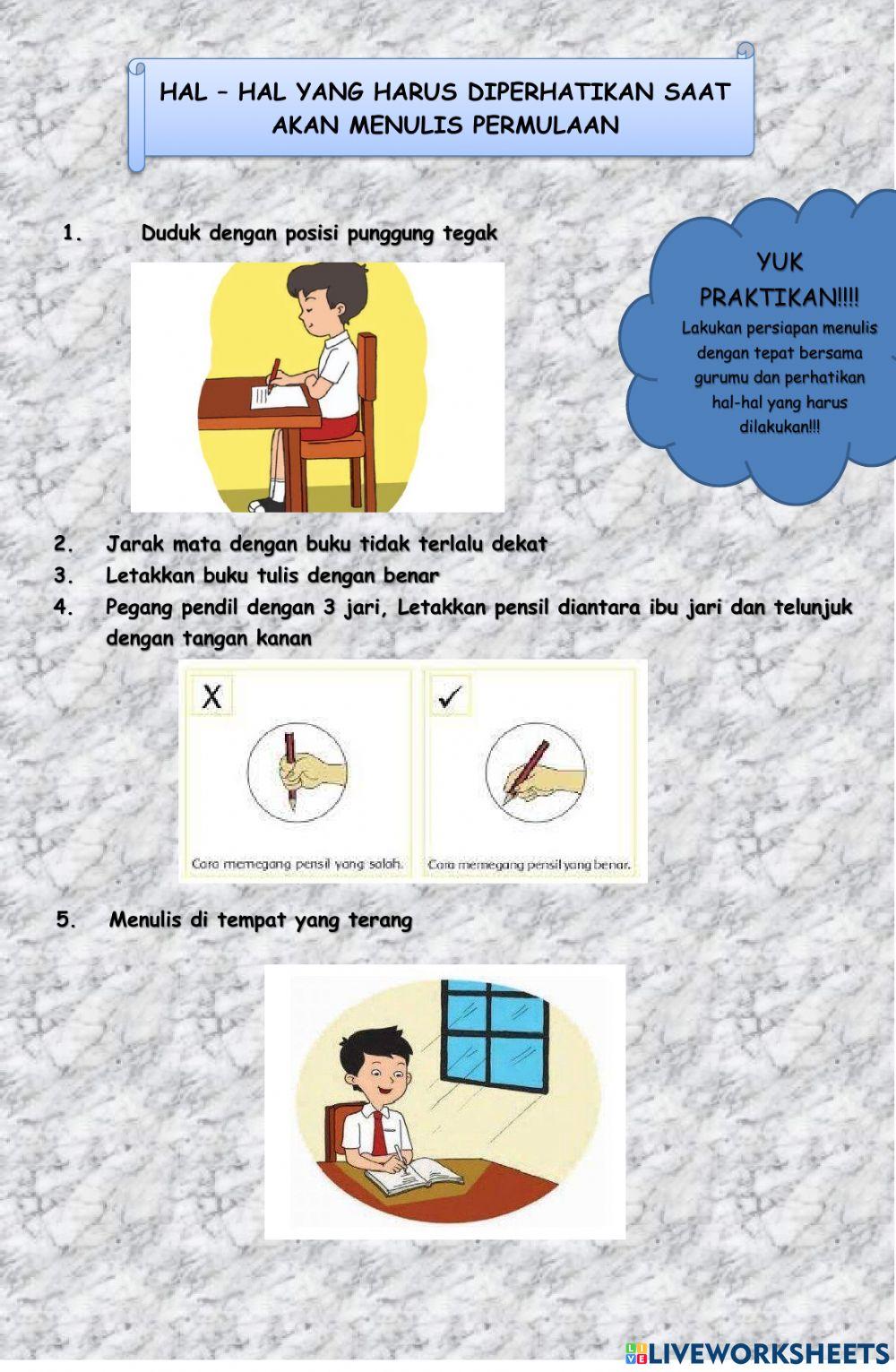 HAL – HAL YANG HARUS DIPERHATIKAN SAAT AKAN MENULIS PERMULAAN

1. Duduk dengan posisi punggung tegak

YUK PRAKTIKAN!!!!
Lakukan persiapan menulis dengan tepat bersama gurumu dan perhatikan hal-hal yang harus dilakukan!!!

2. Jarak mata dengan buku tidak terlalu dekat
3. Letakkan buku tulis dengan benar
4. Pegang pendil dengan 3 jari, Letakkan pensil diantara ibu jari dan telunjuk dengan tangan kanan

X
Cara memegang pensil yang salah.

✓
Cara memegang pensil yang benar.

5. Menulis di tempat yang terang

LIVEWORKSHEETS